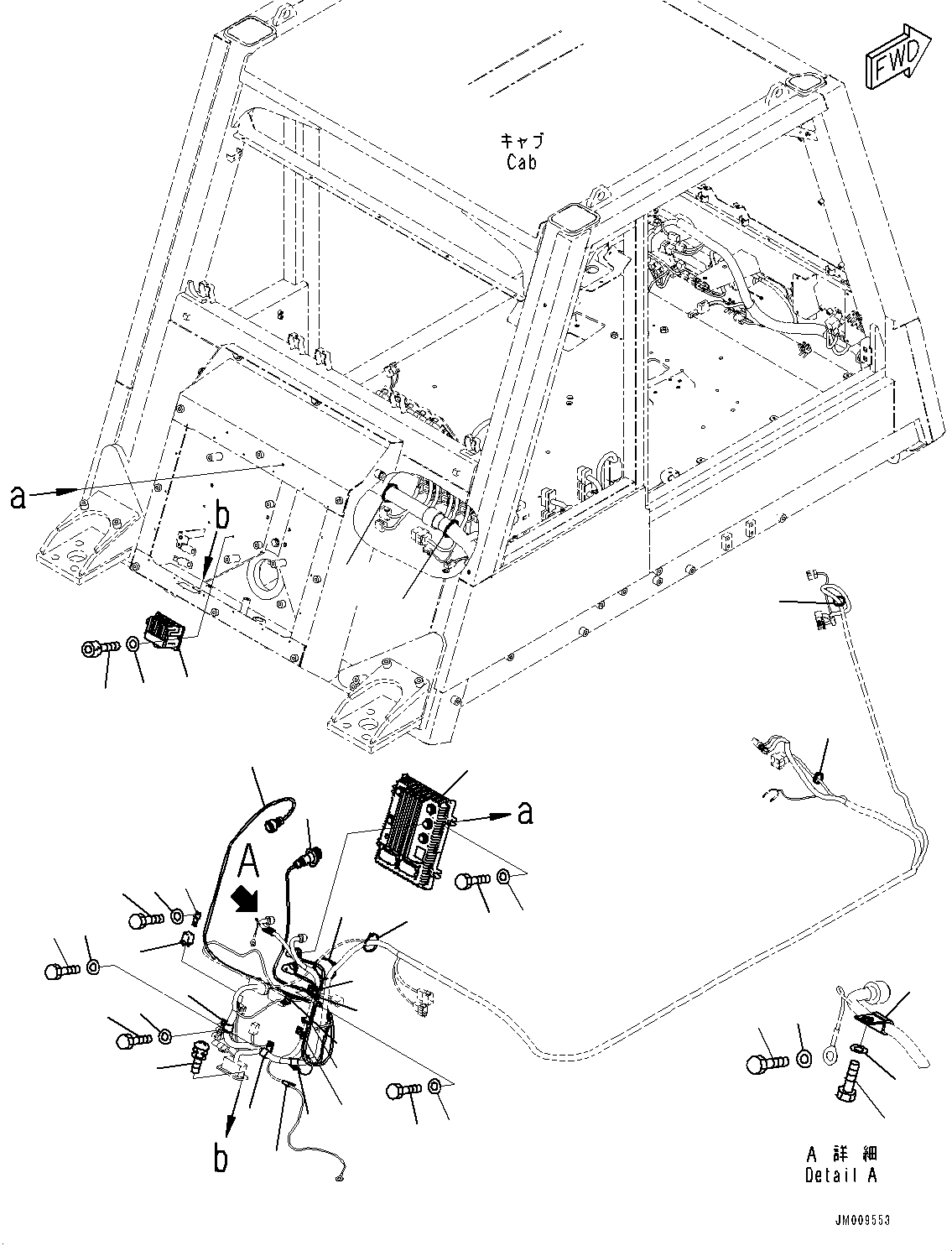 FWD

キャブ
Cab

a

b

a

A

b

A 詳細
Detail A

JM009553