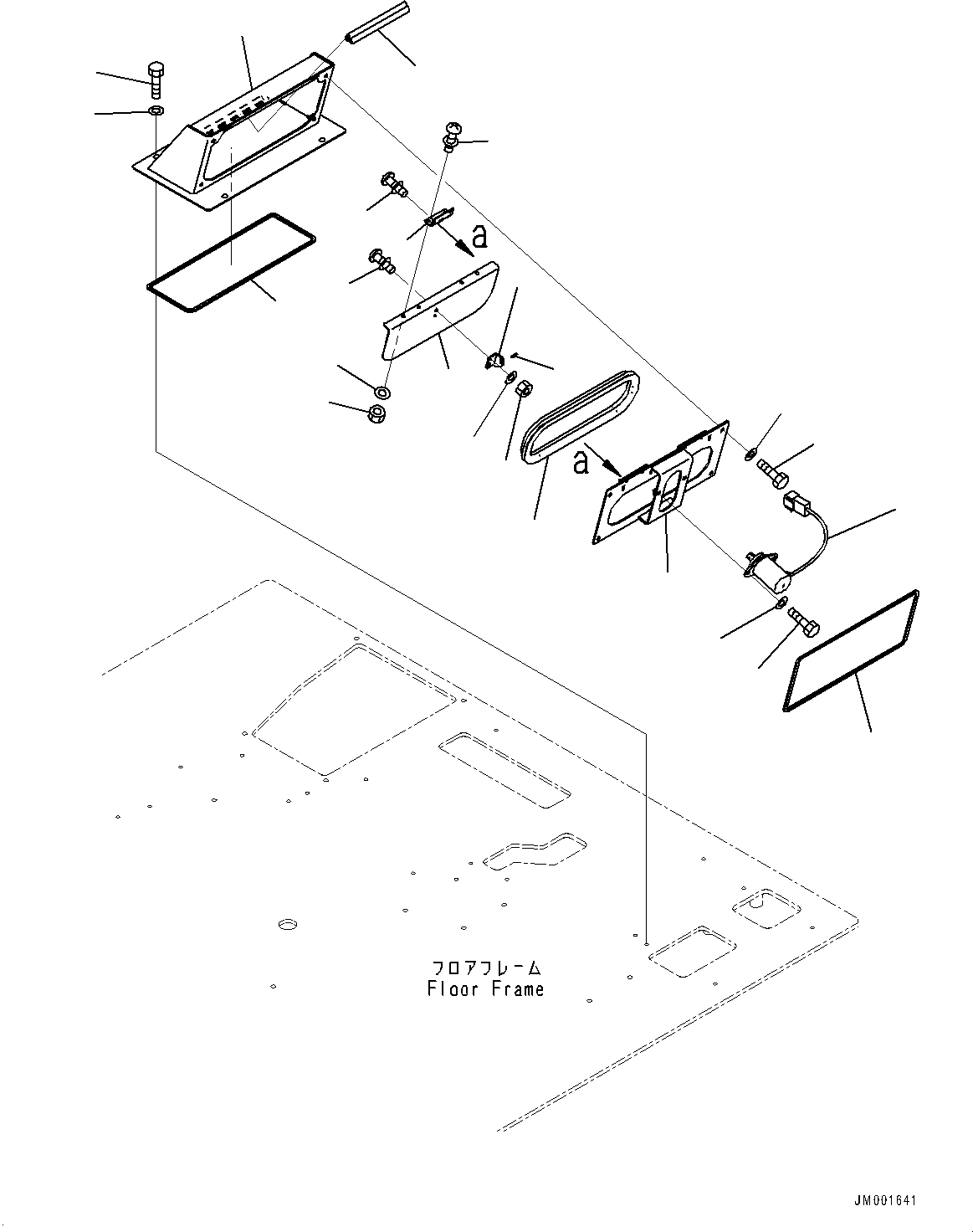 a

a

フロアフレーム
Floor Frame

JM001641