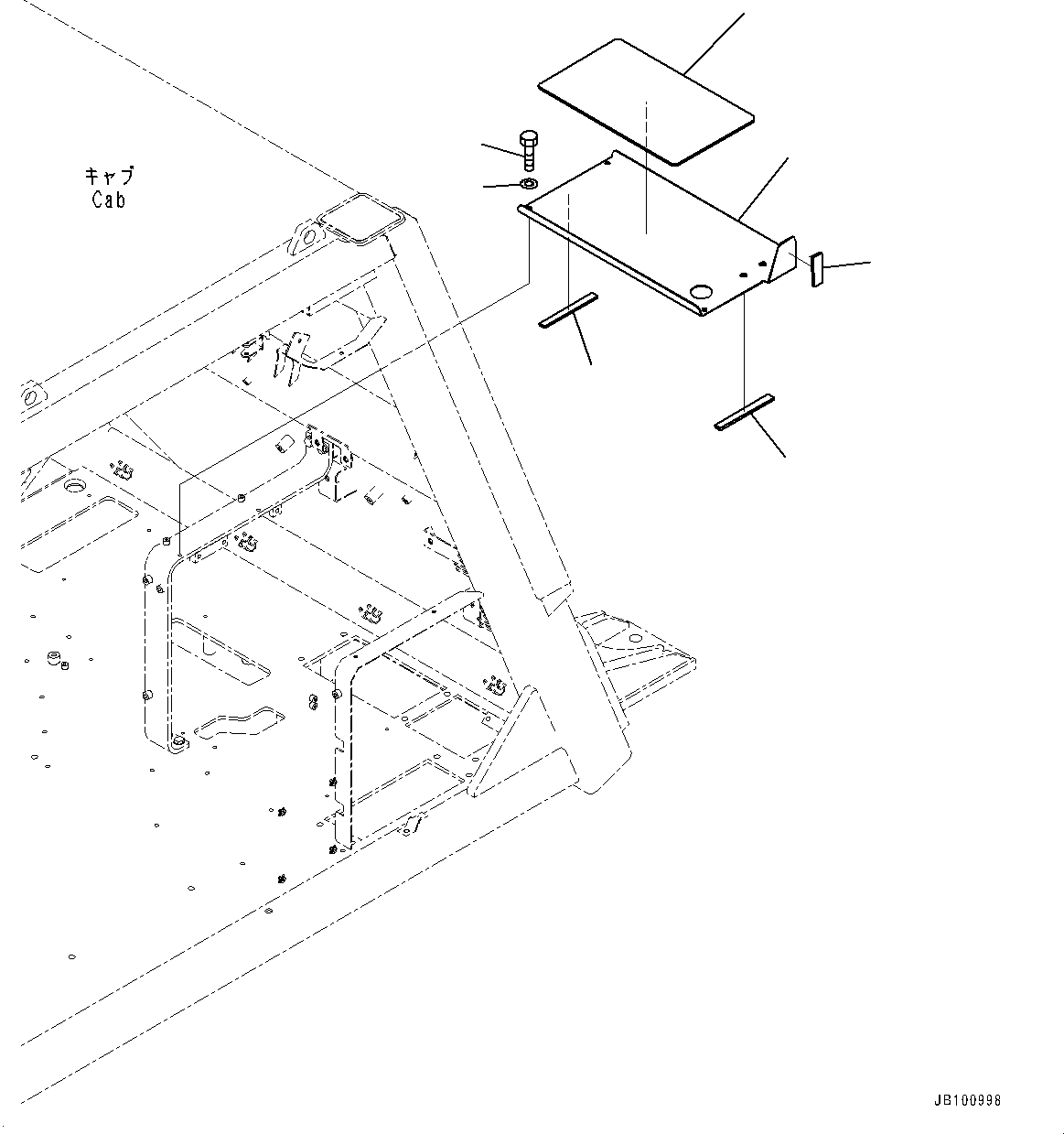 キャブ
Cab

JB100998