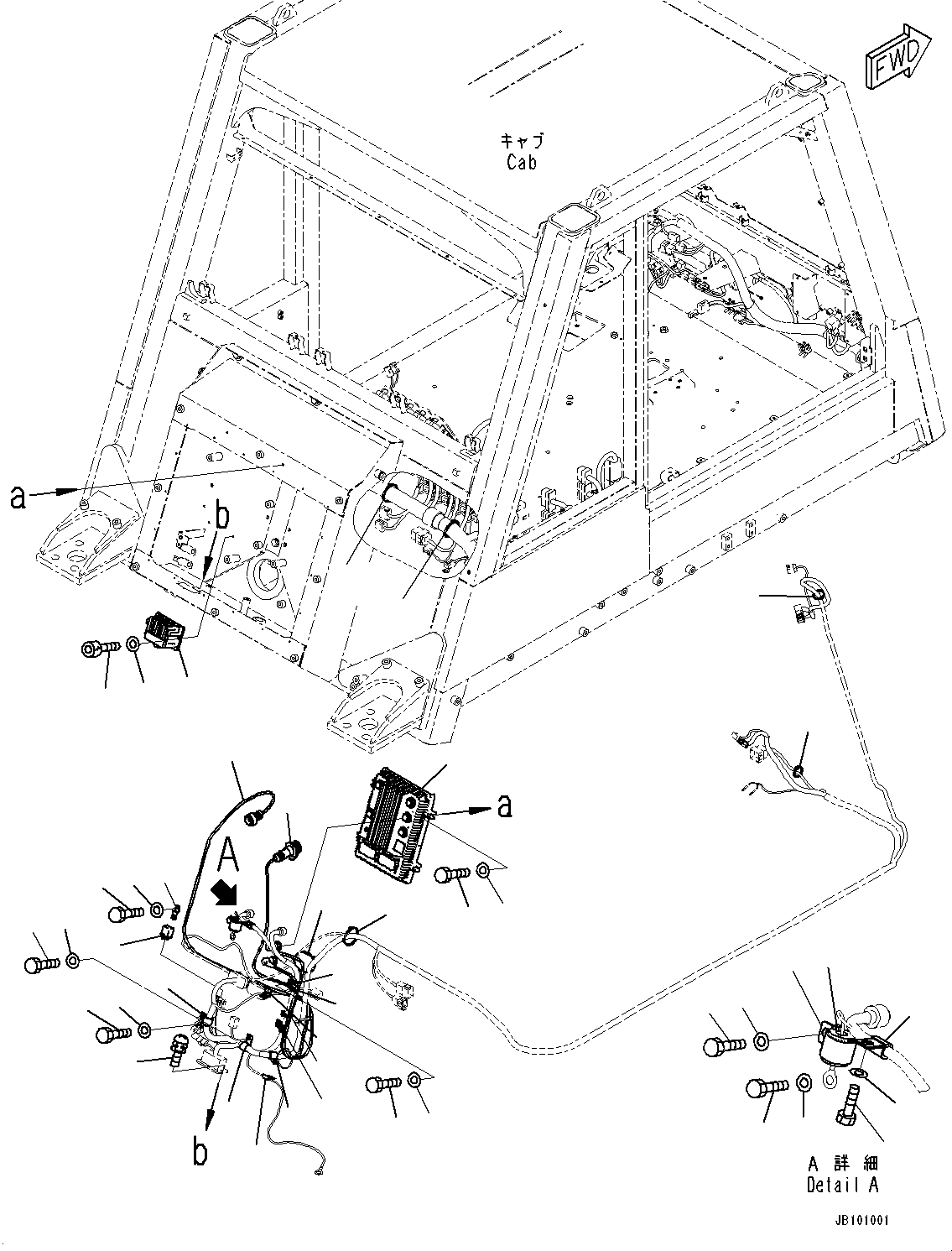 FWD

キャブ
Cab

a

b

a

A

b

A 詳細
Detail A

JB101001