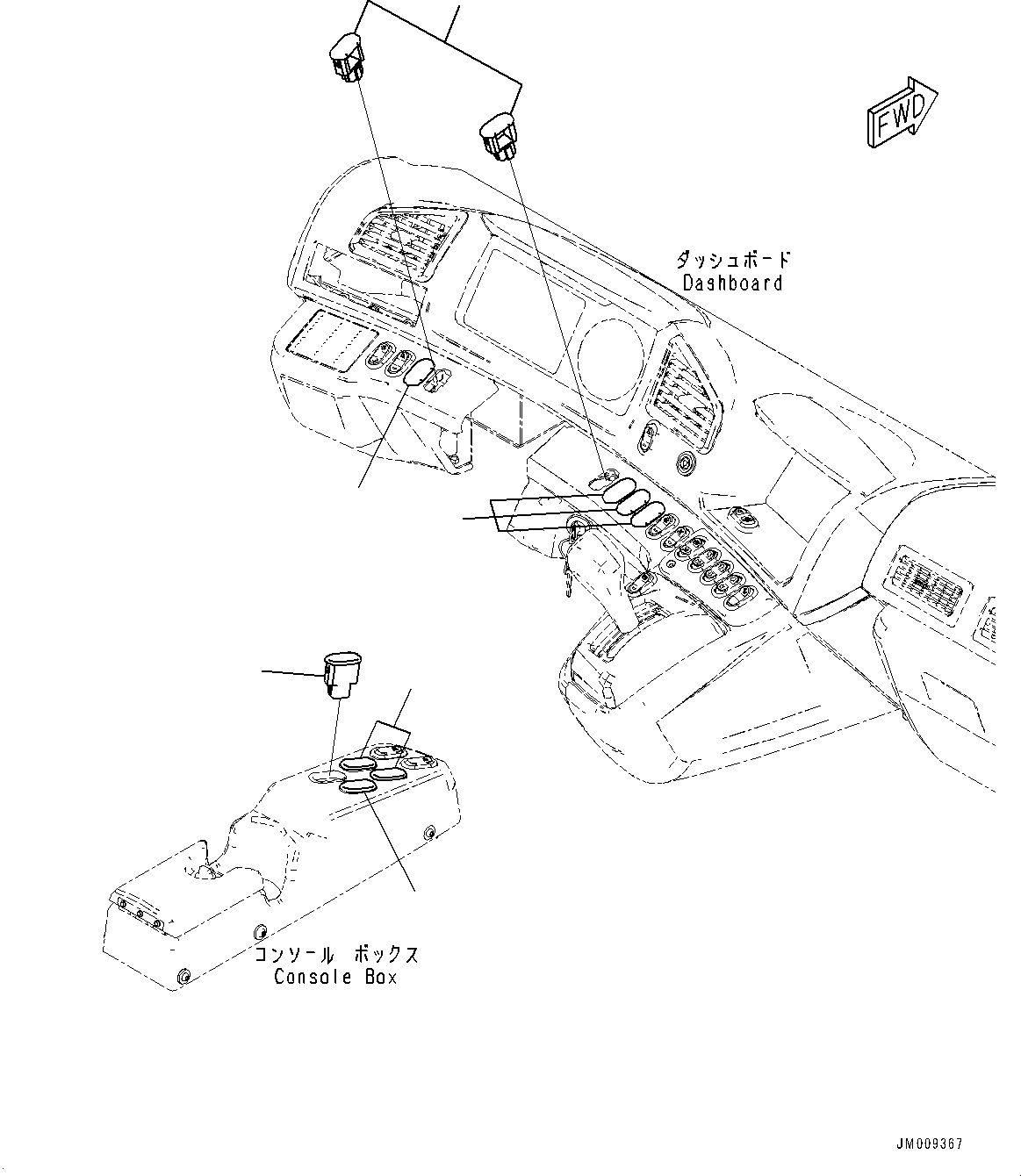 FWD

ダッシュボード
Dashboard

コンソール ボックス
Console Box

JM009367