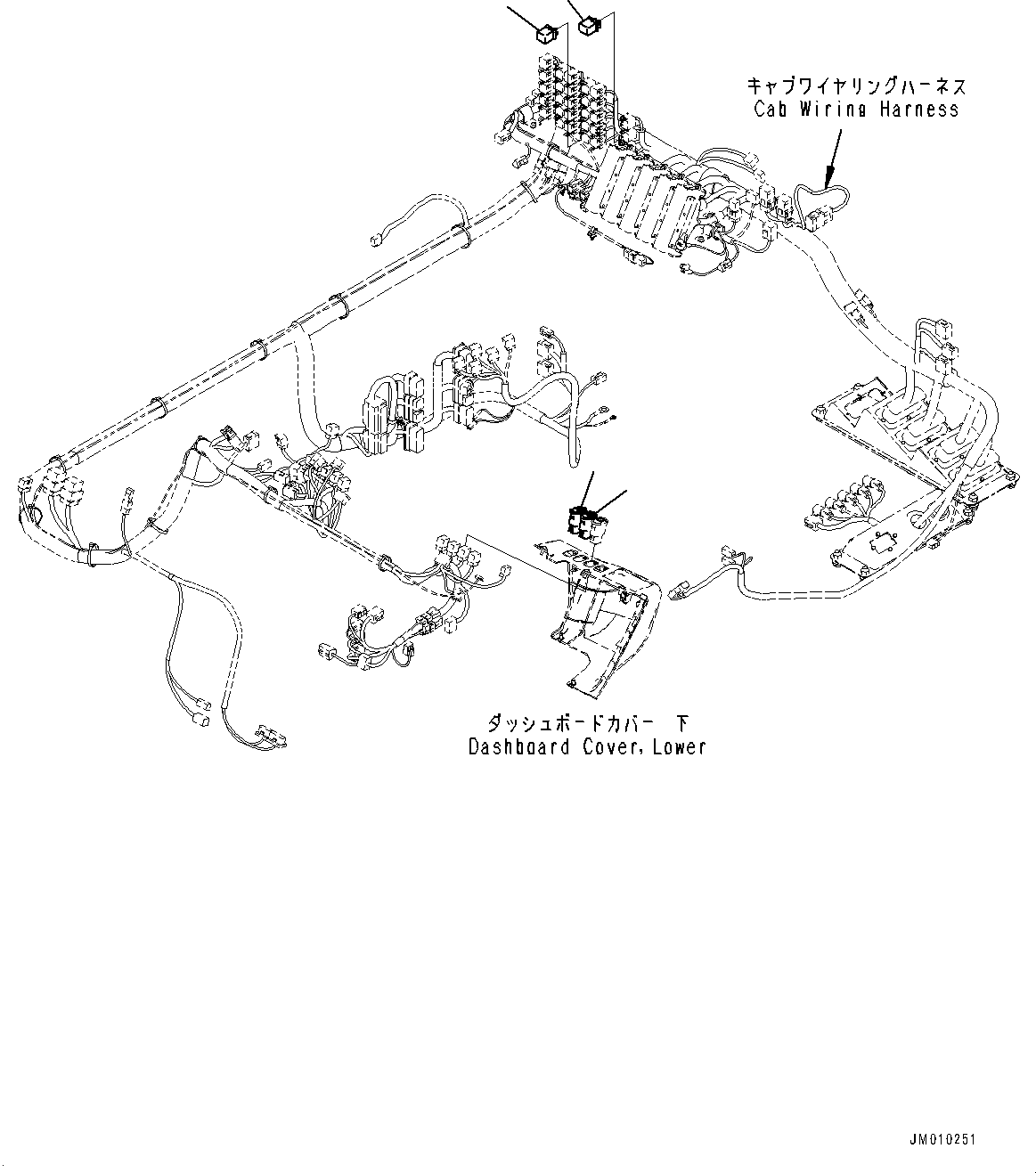 キャブワイヤリングハーネス
Cab Wiring Harness

ダッシュボードカバー 下
Dashboard Cover, Lower

JM010251