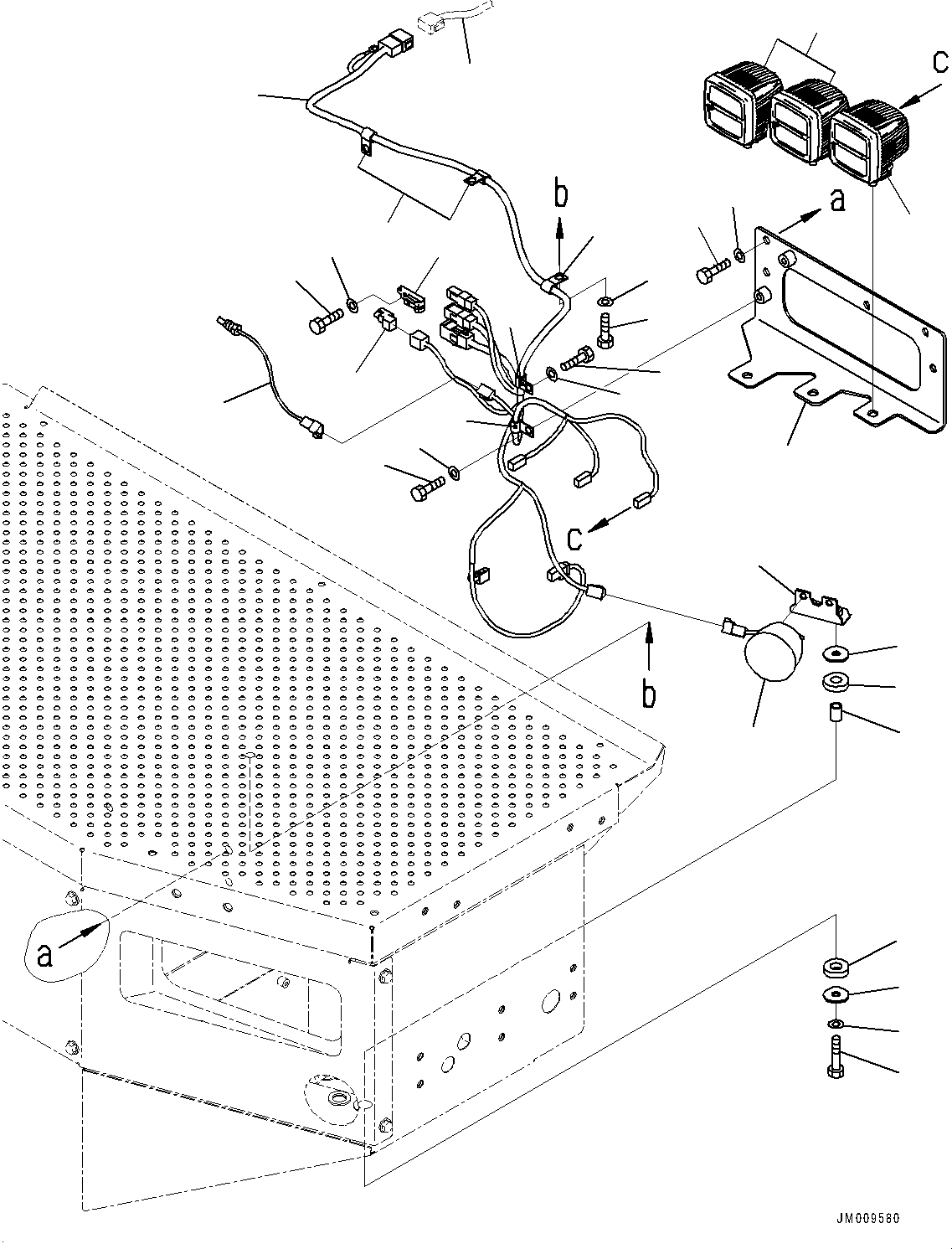 c
b
a
c
b
a
JM009580