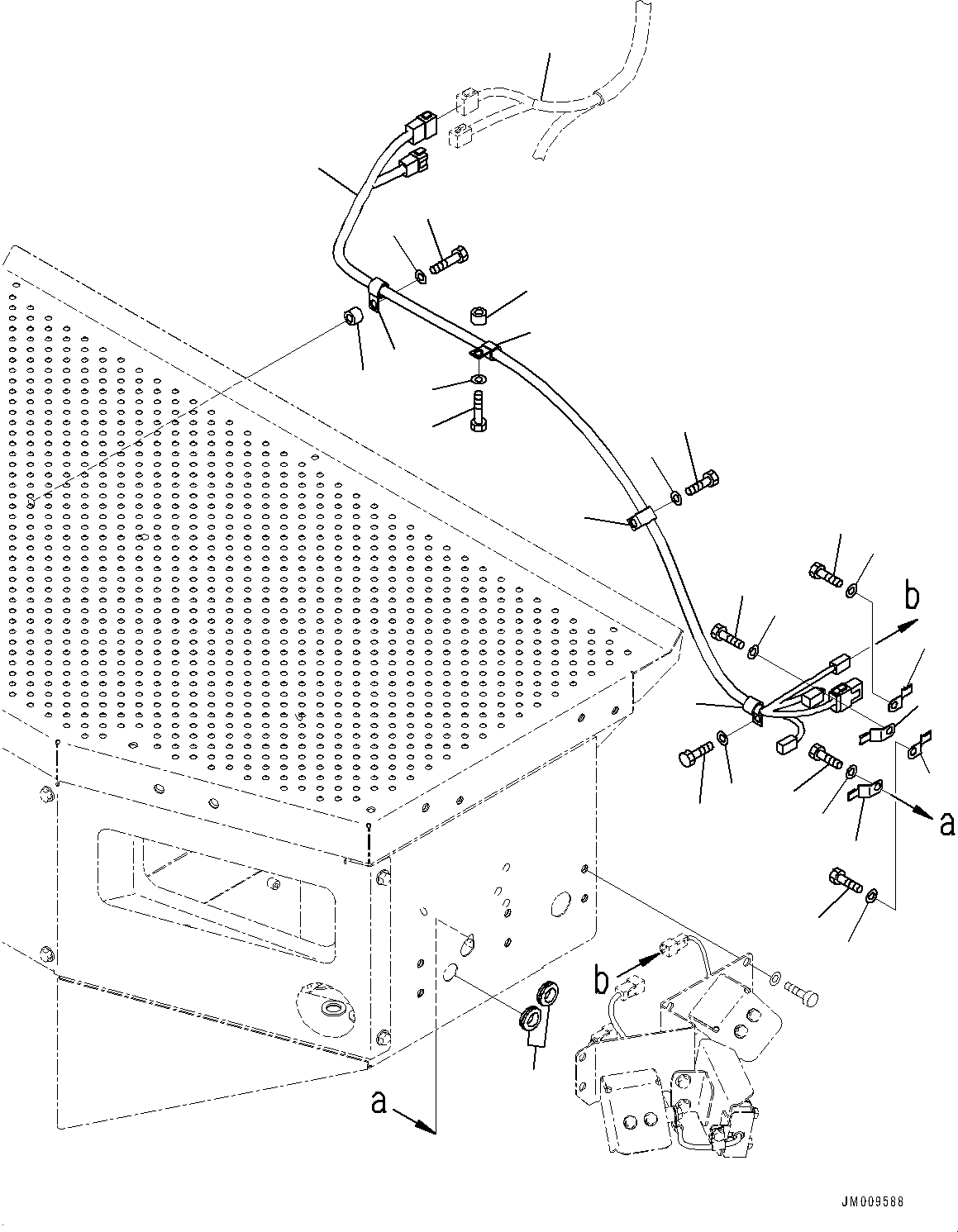 b
a
b
a
JM009588