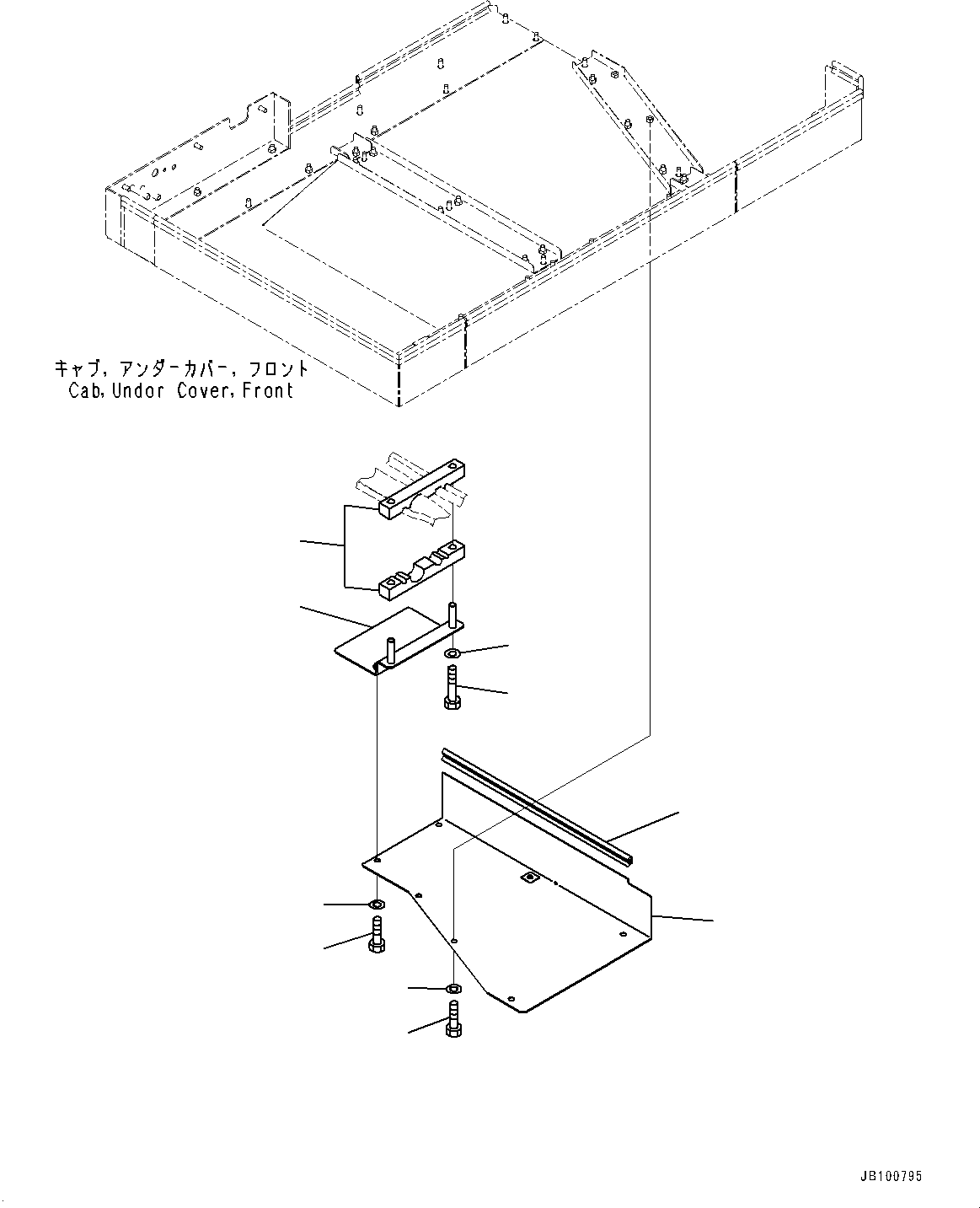 キャブ, アンダーカバー, フロント
Cab, Undor Cover, Front

JB100795