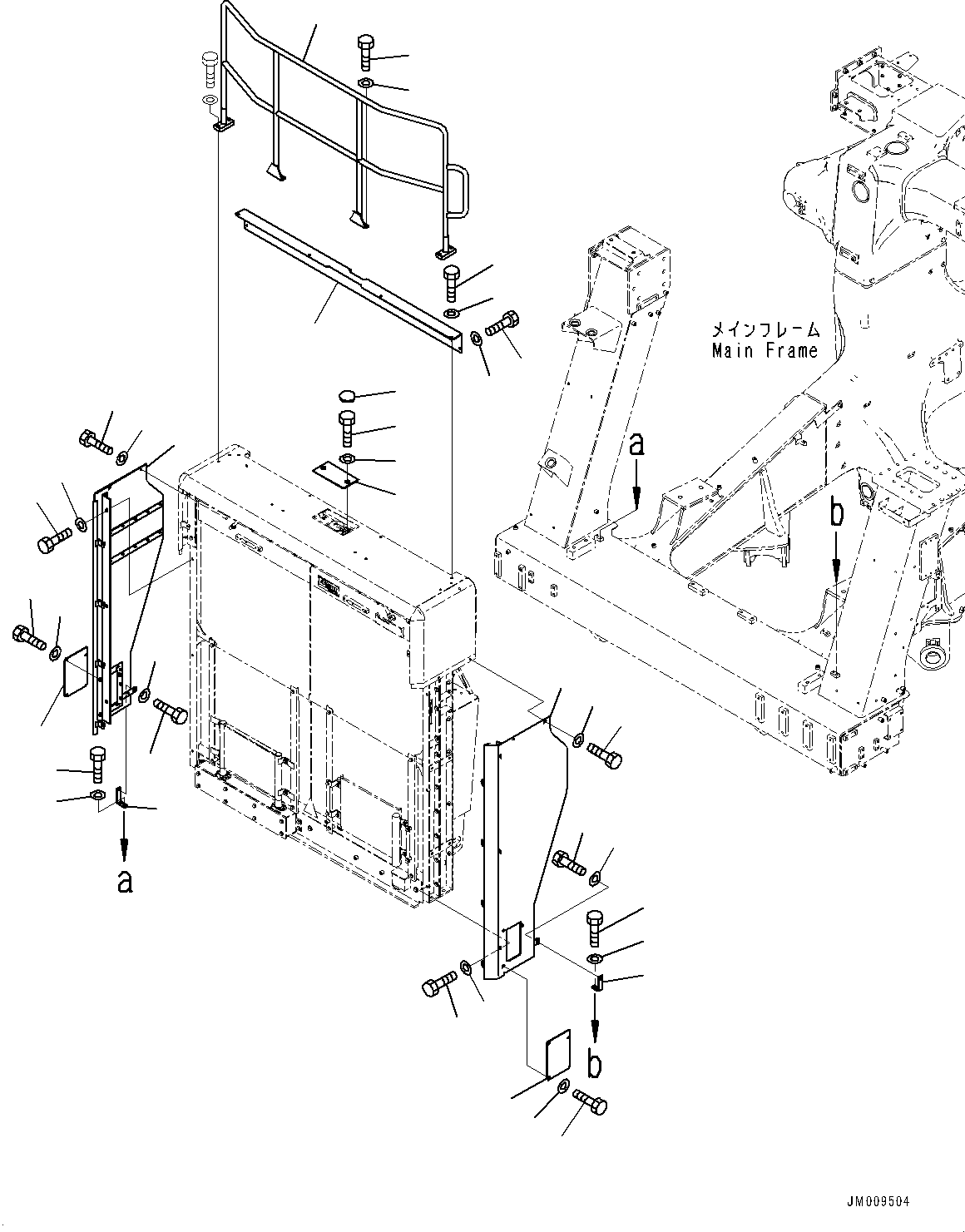 メインフレーム
Main Frame

a

b

a

b

JM009504