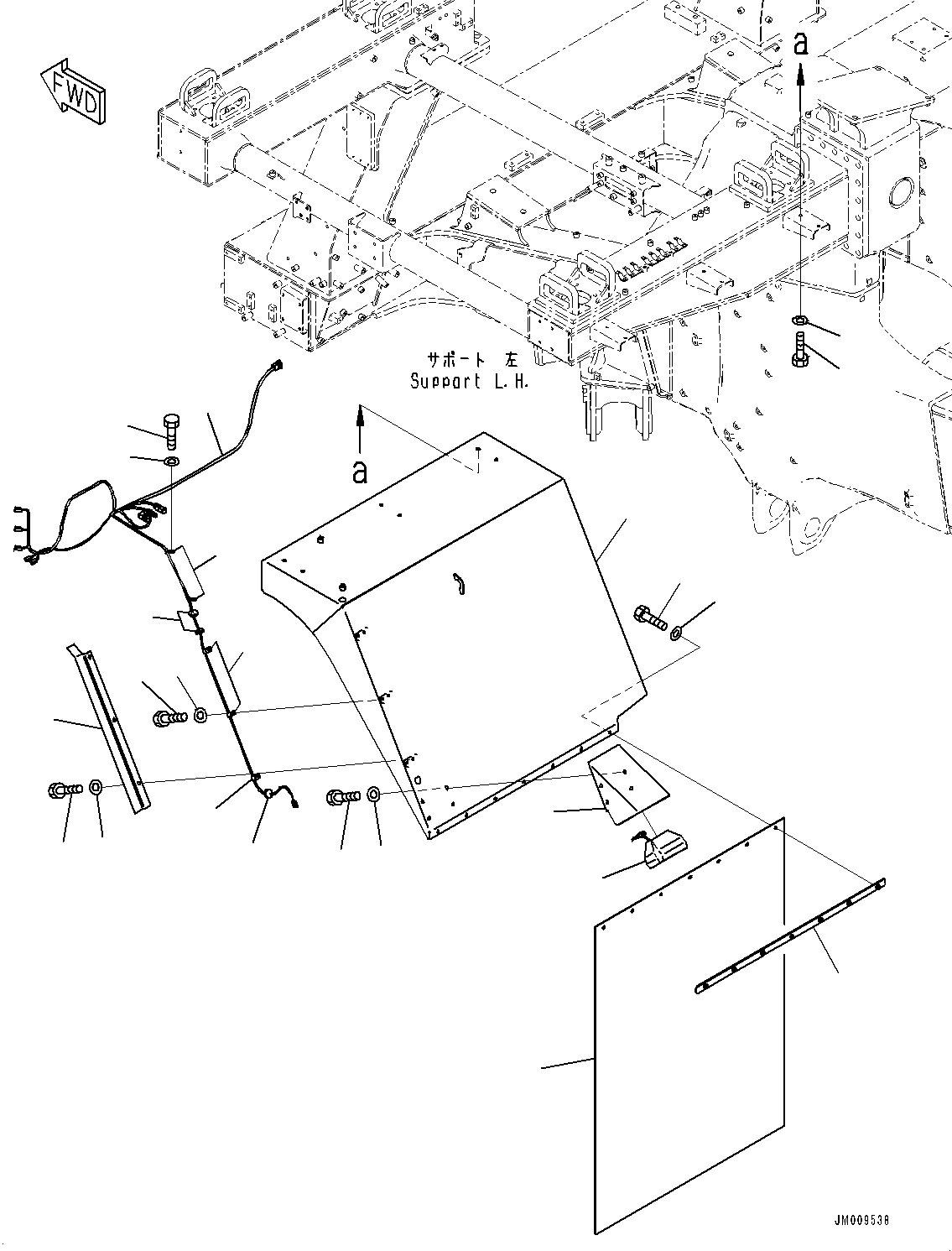 FWD

a

サポート 左
Support L.H.

a

JM009538