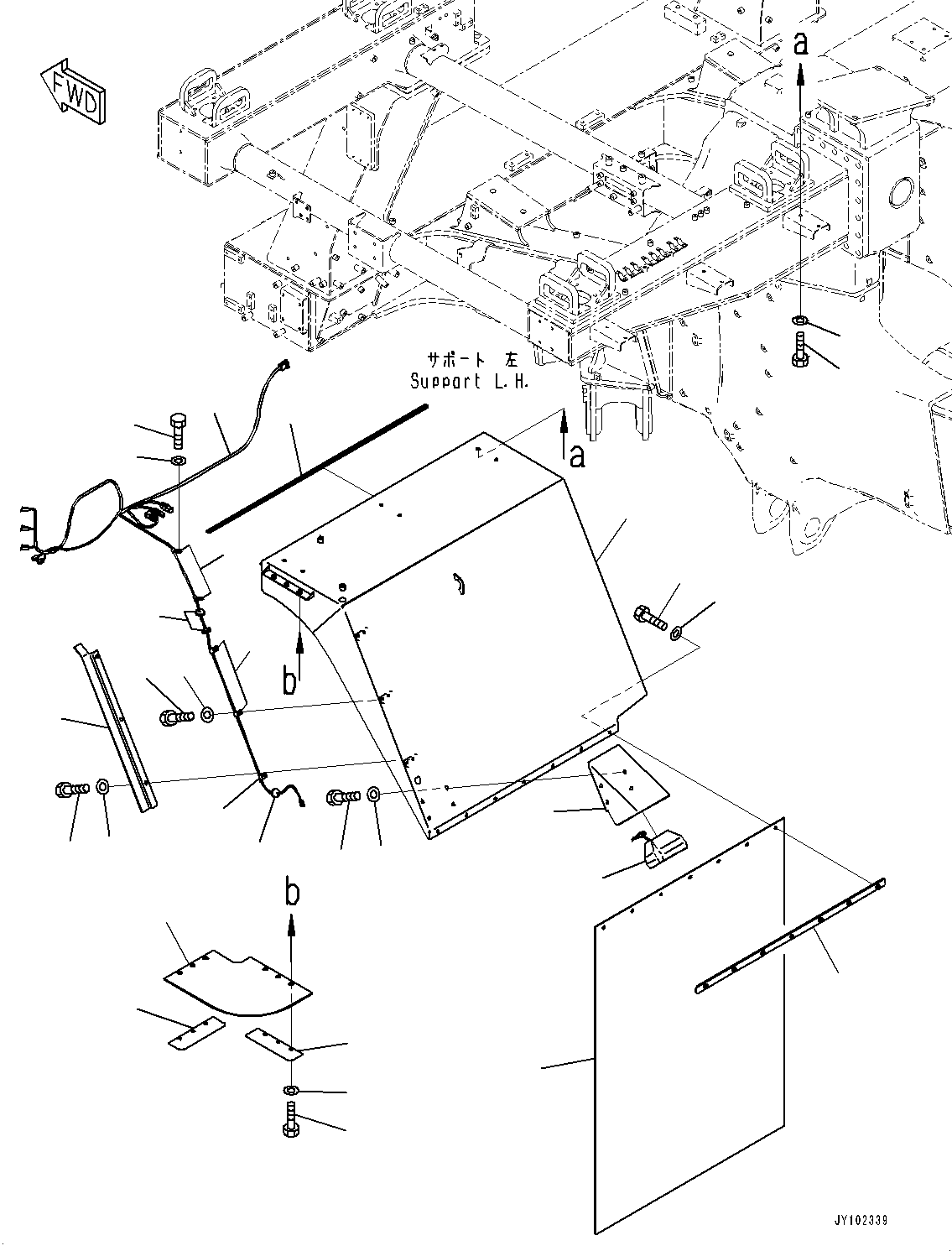 FWD

a

サポート 左
Support L.H.

a

b

b

JY102339