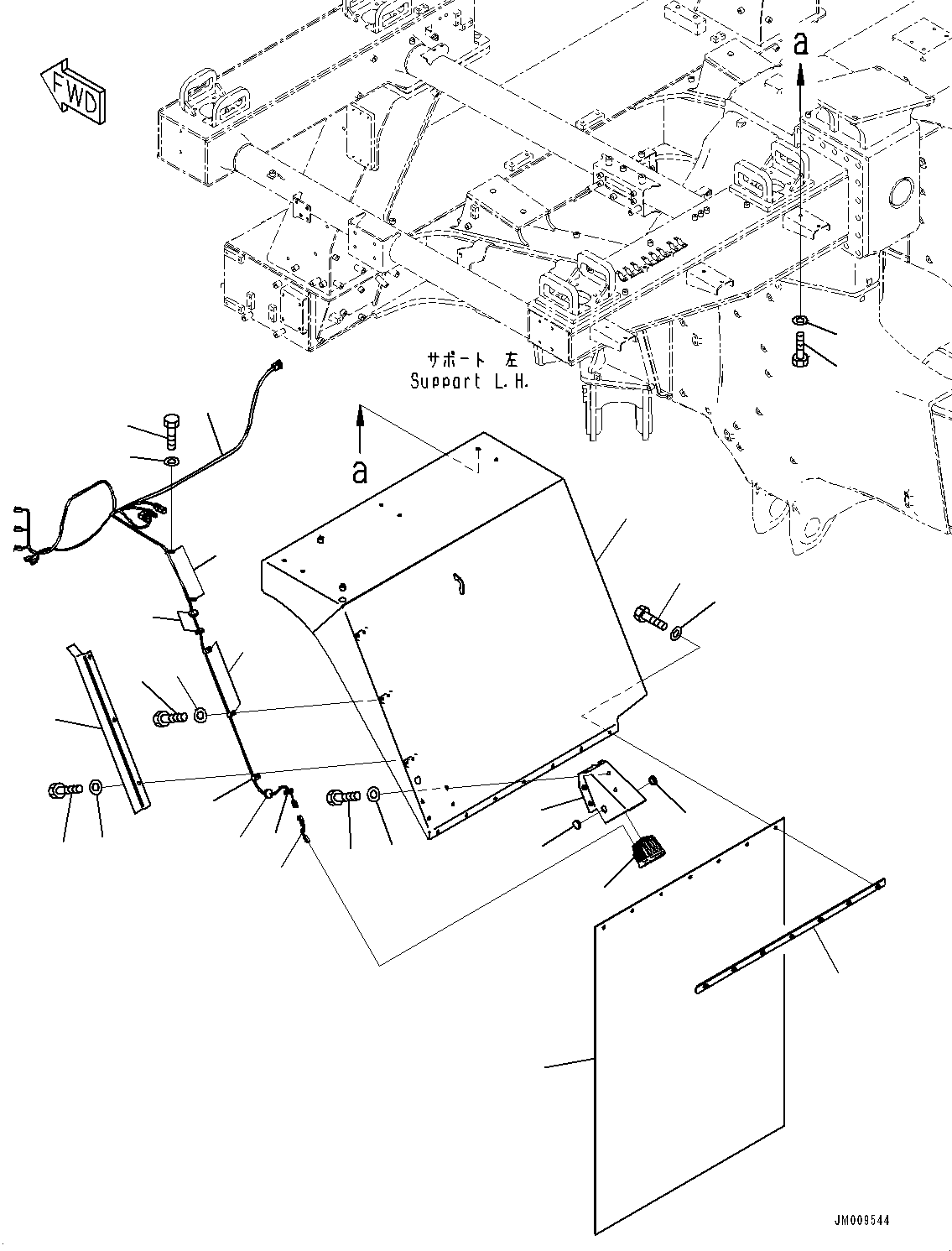 FWD

a

サポート 左
Support L.H.

a

JM009544