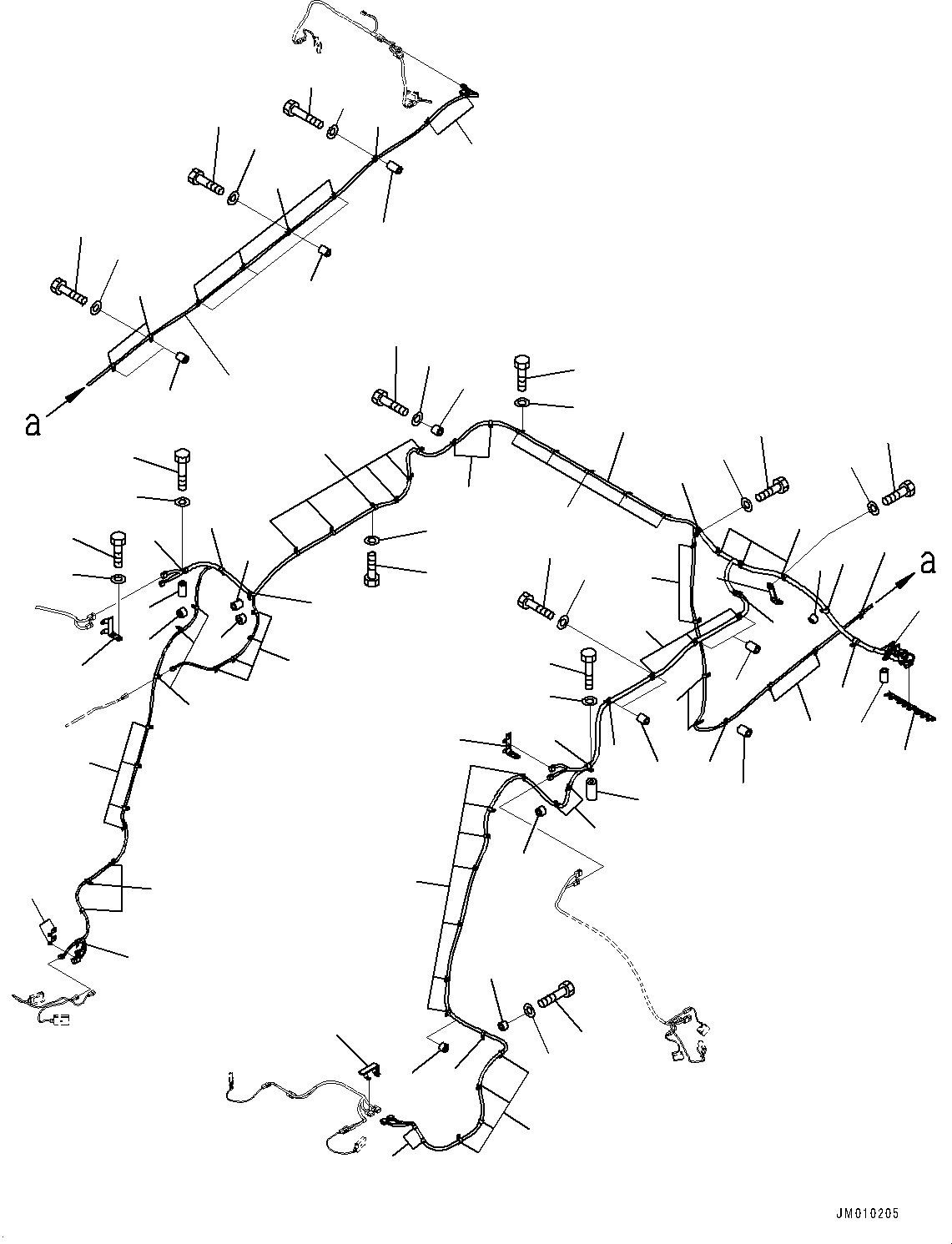 a

a

JM010205