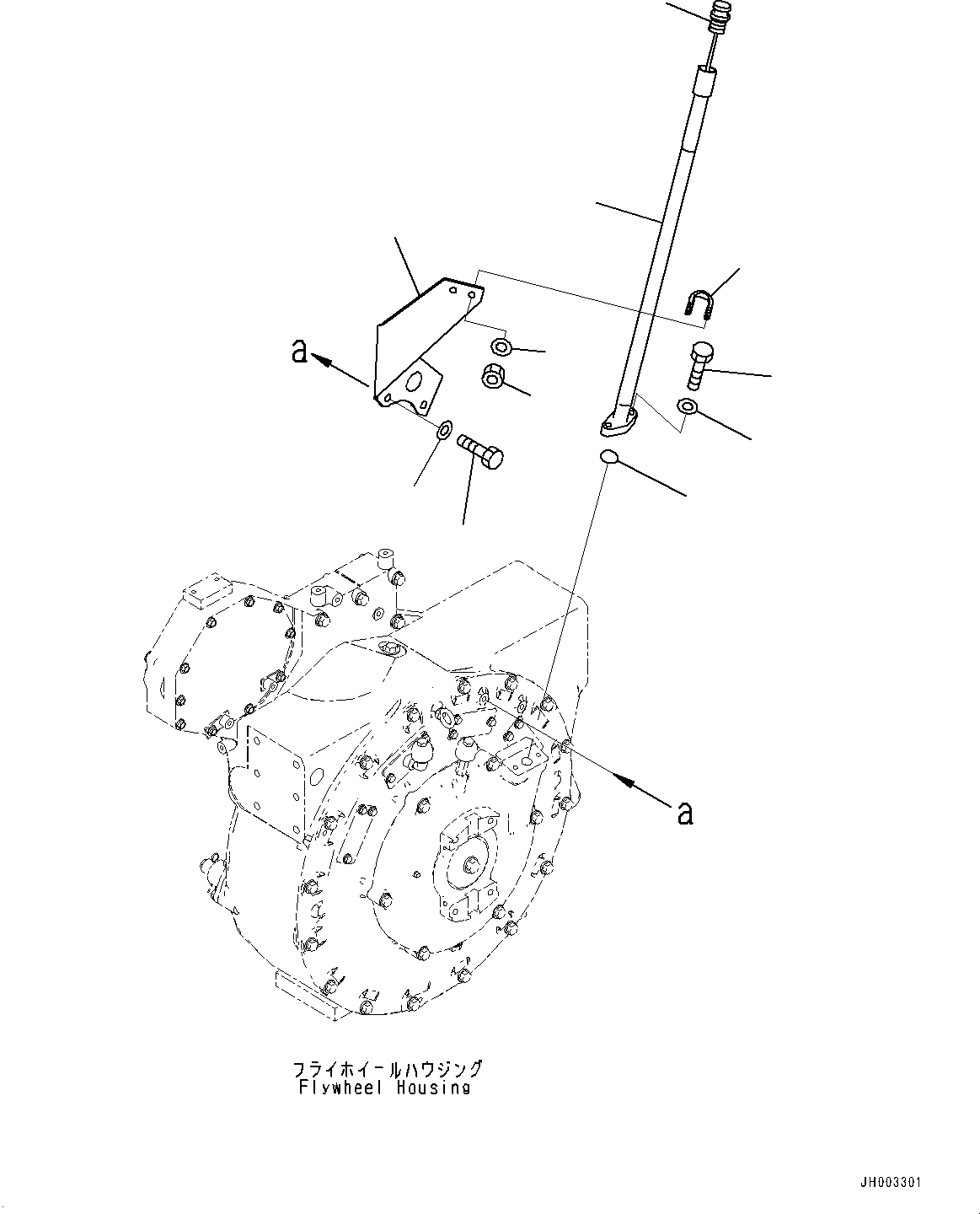 a

a

フライホイールハウジング
Flywheel Housing

JH003301