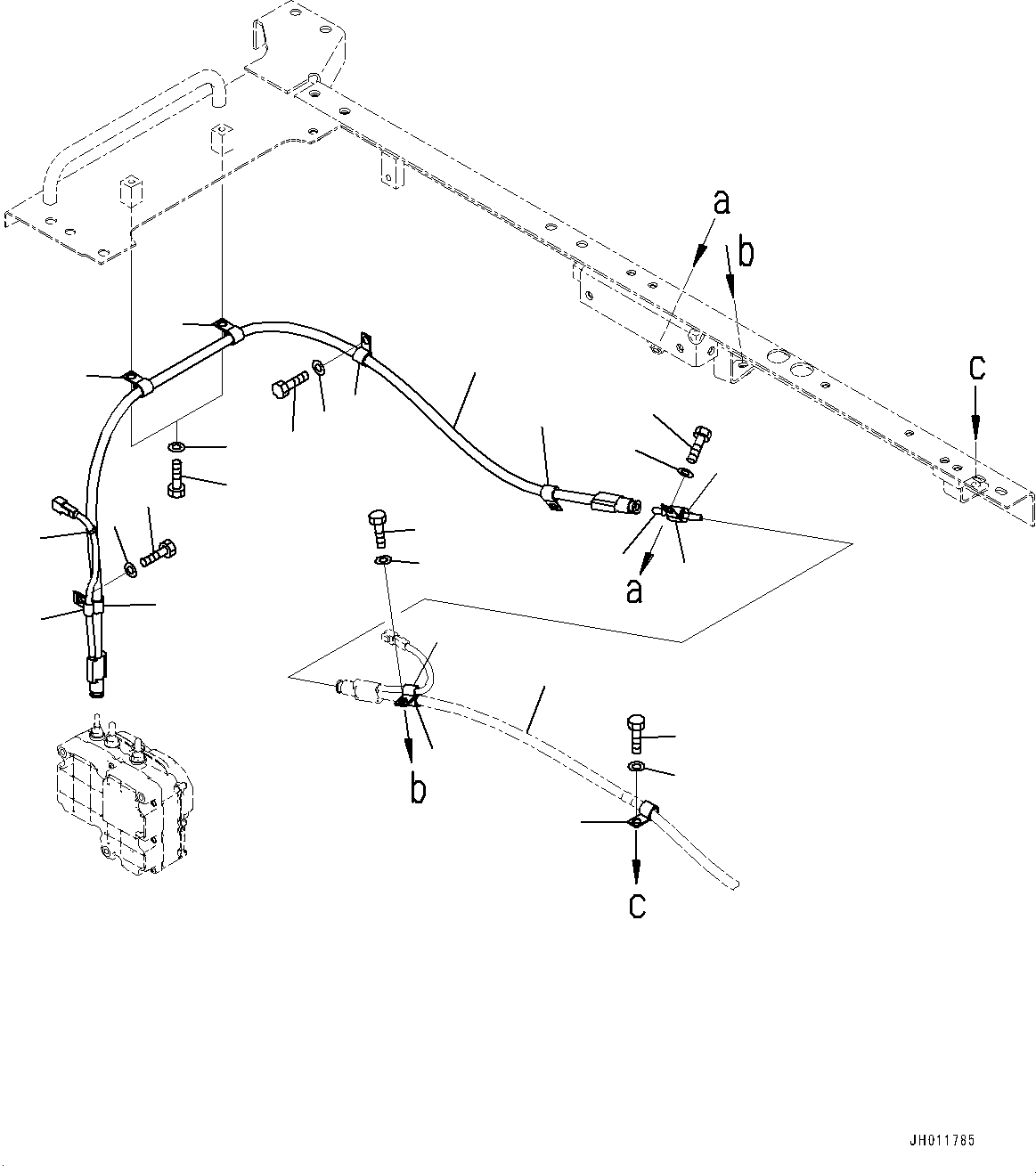 a
b
c
a
b
c
JH011785