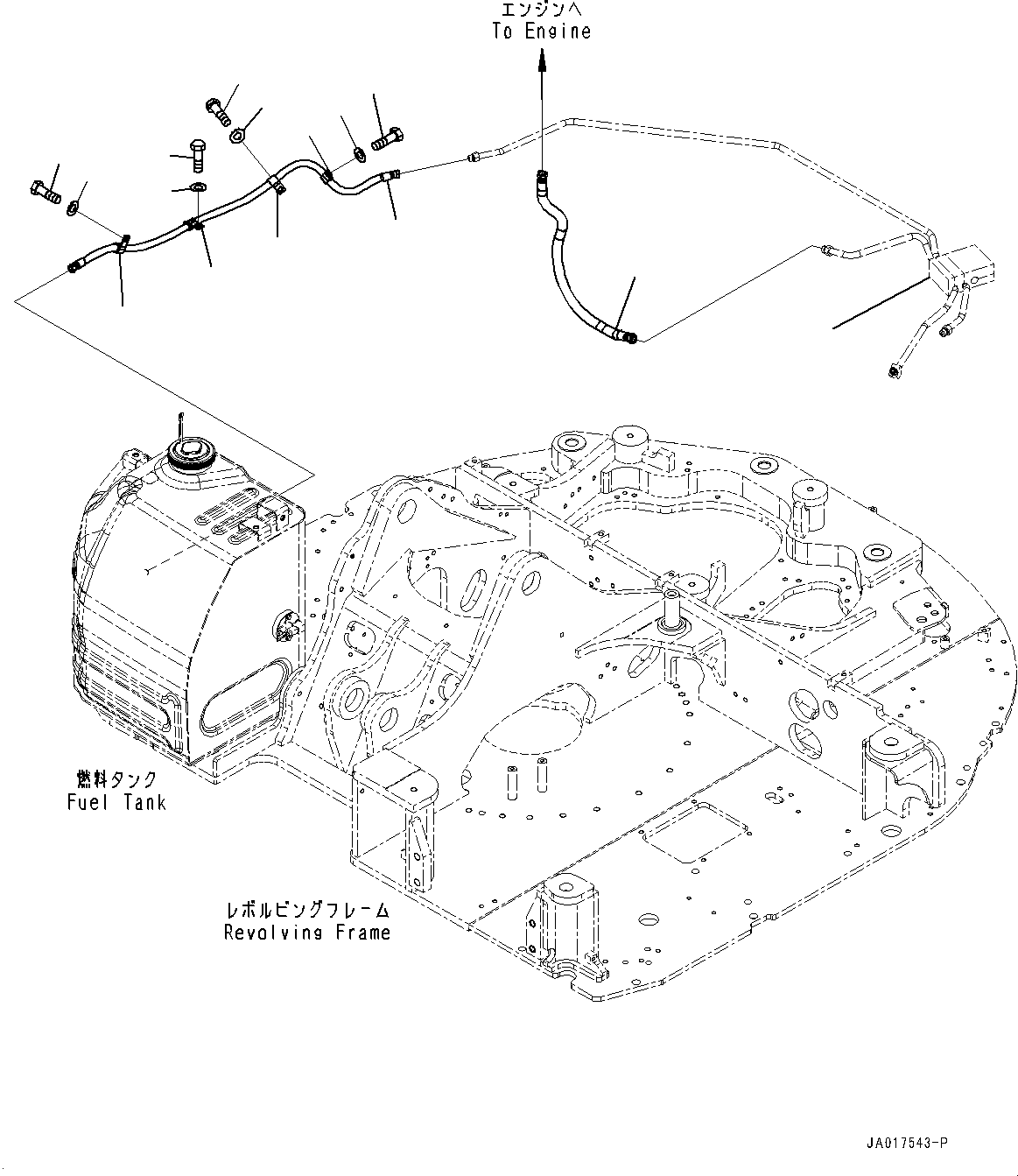 エンジンへ
To Engine

燃料タンク
Fuel Tank

レボルビングフレーム
Revolving Frame

JA017543-P