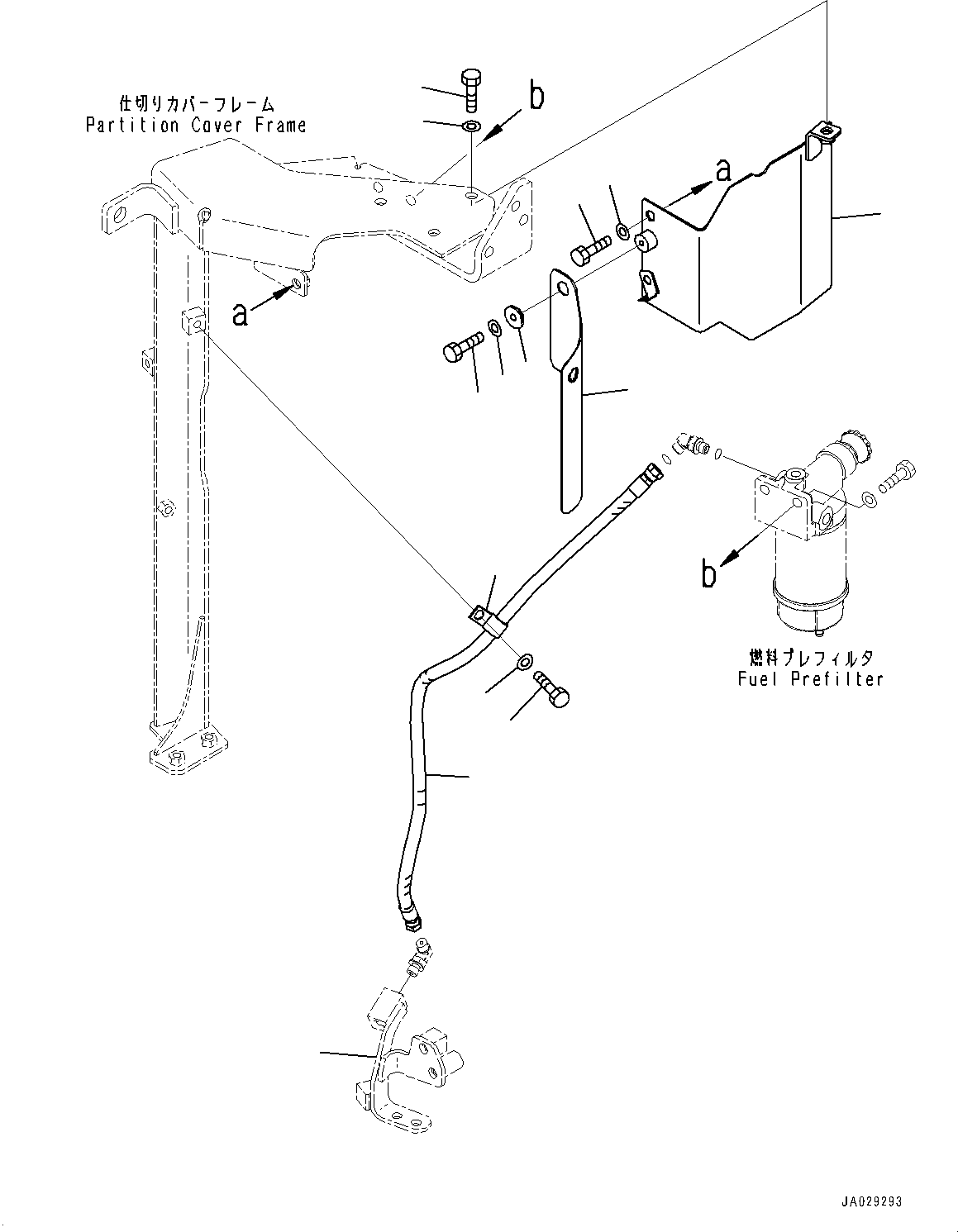 仕切りカバーフレーム
Partition Cover Frame

b

a

a

b

燃料プレフィルタ
Fuel Prefilter

JA029293