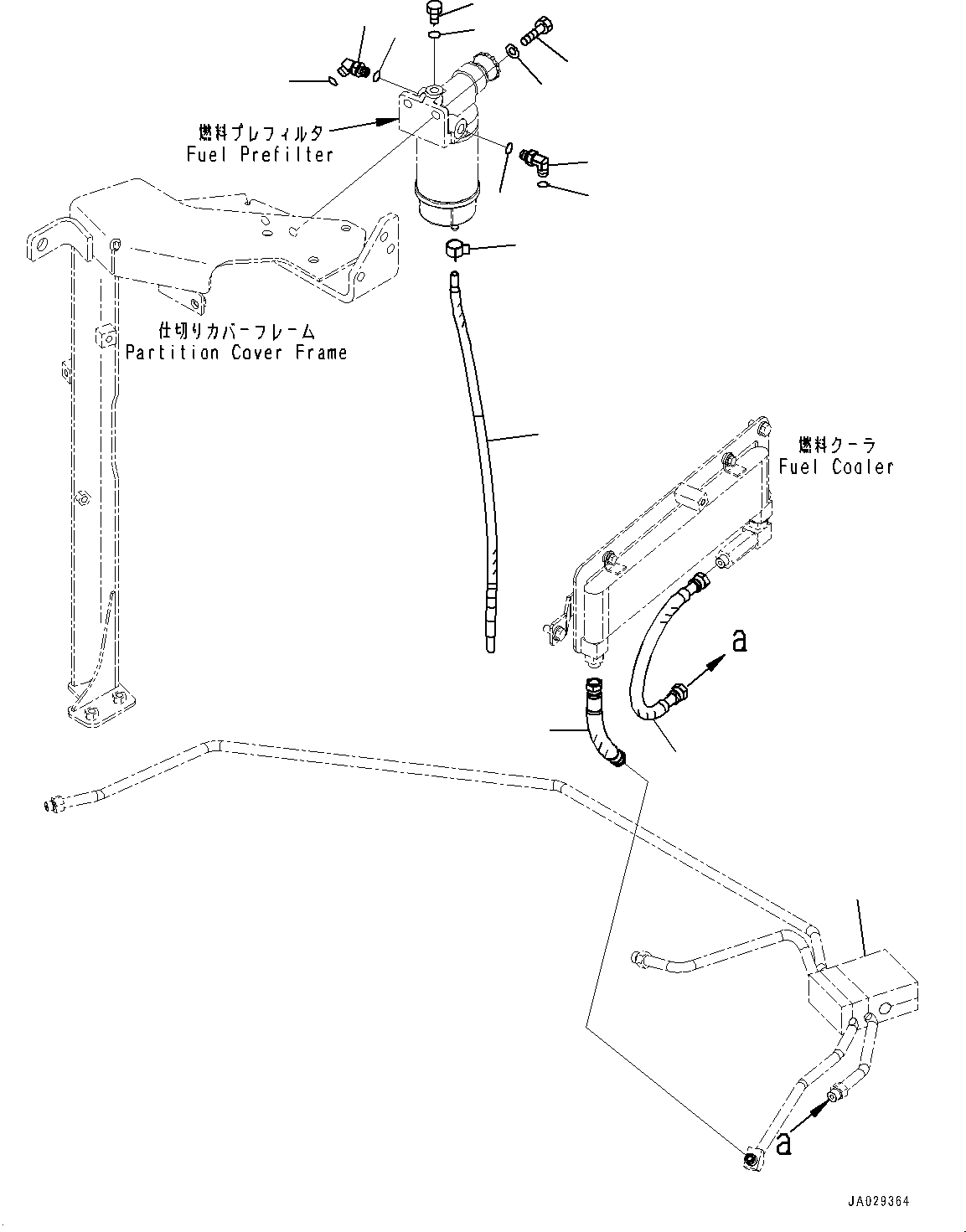 燃料プレフィルタ
Fuel Prefilter

仕切りカバーフレーム
Partition Cover Frame

燃料クーラ
Fuel Cooler

a

a

JA029364