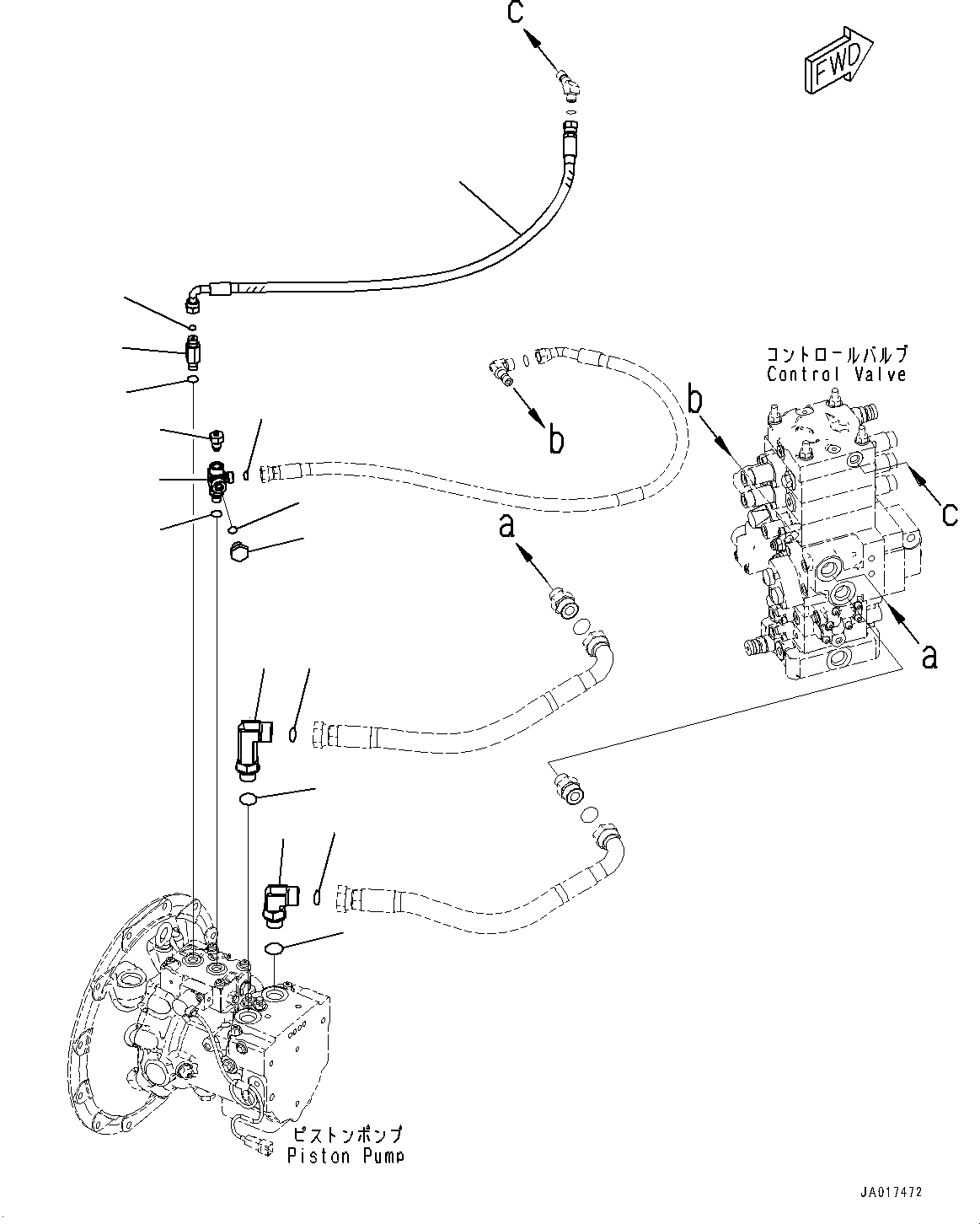 c

FWD

コントロールバルブ
Control Valve

b

b

c

a

a

ピストンポンプ
Piston Pump

JA017472