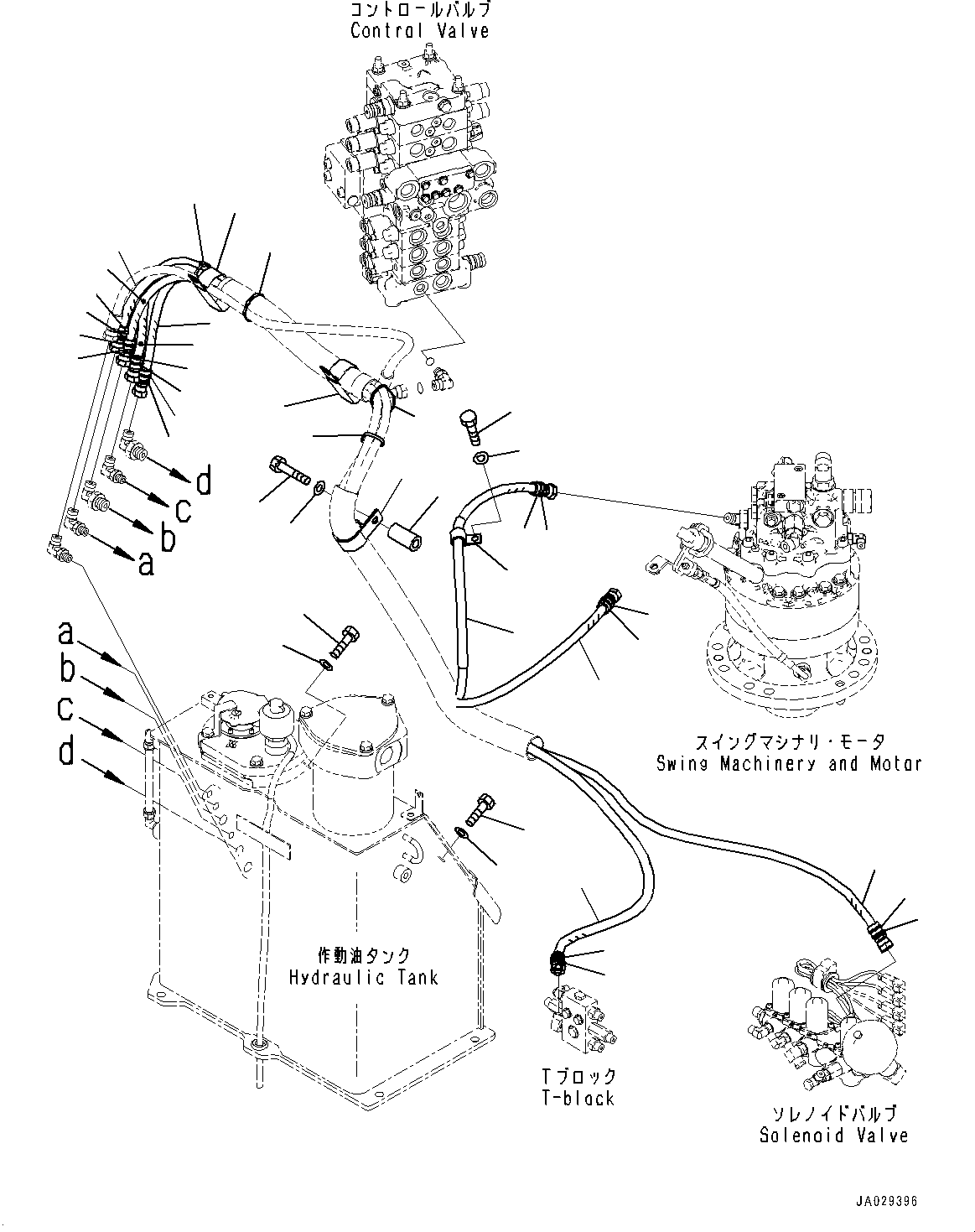 コントロールバルブ
Control Valve

d
c
b
a

a
b
c
d

スイングマシナリ・モータ
Swing Machinery and Motor

作動油タンク
Hydraulic Tank

Tブロック
T-block

ソレノイドバルブ
Solenoid Valve

JA029396