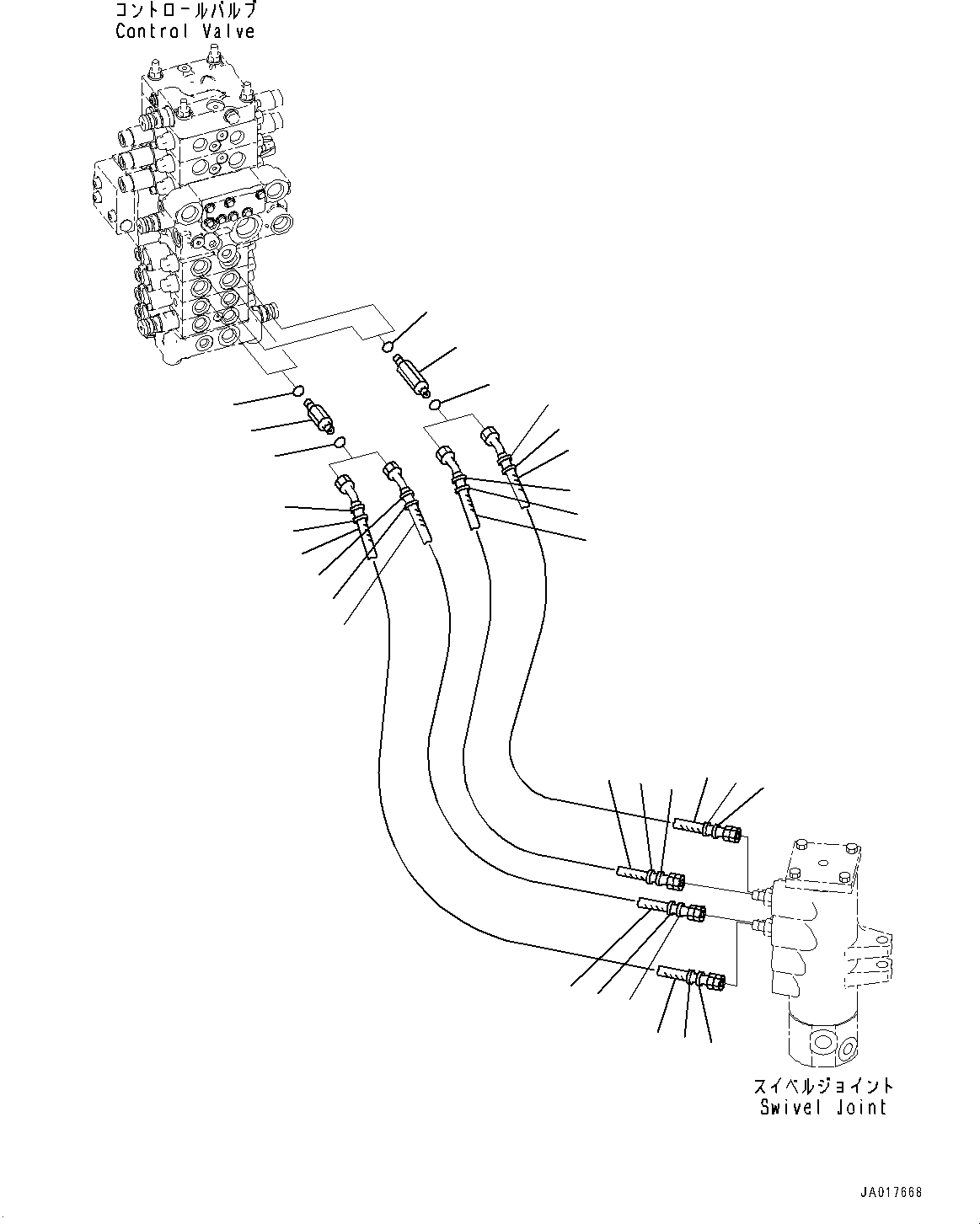 コントロールバルブ
Control Valve

スイベルジョイント
Swivel Joint

JA017668