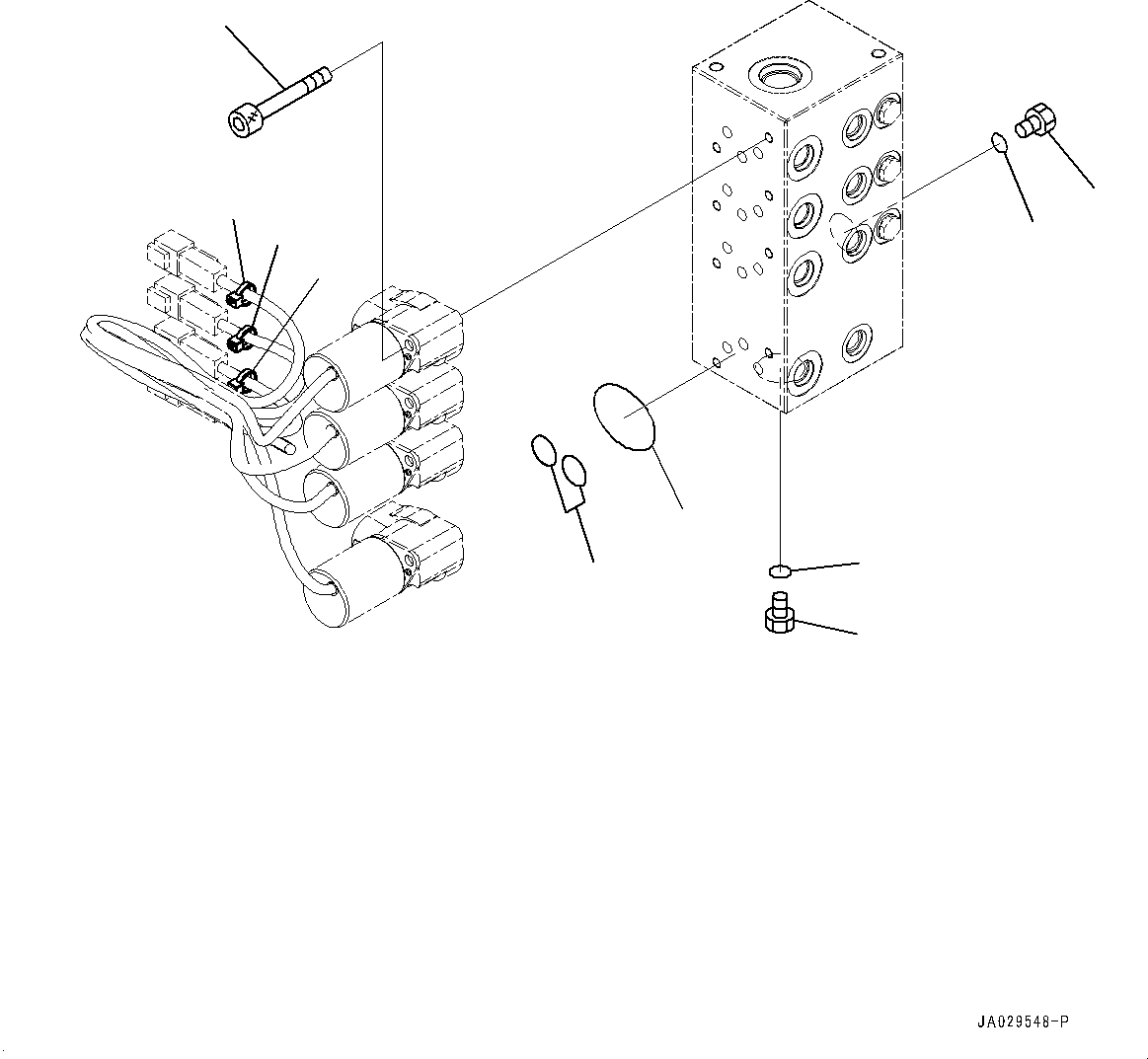 JA029548-P