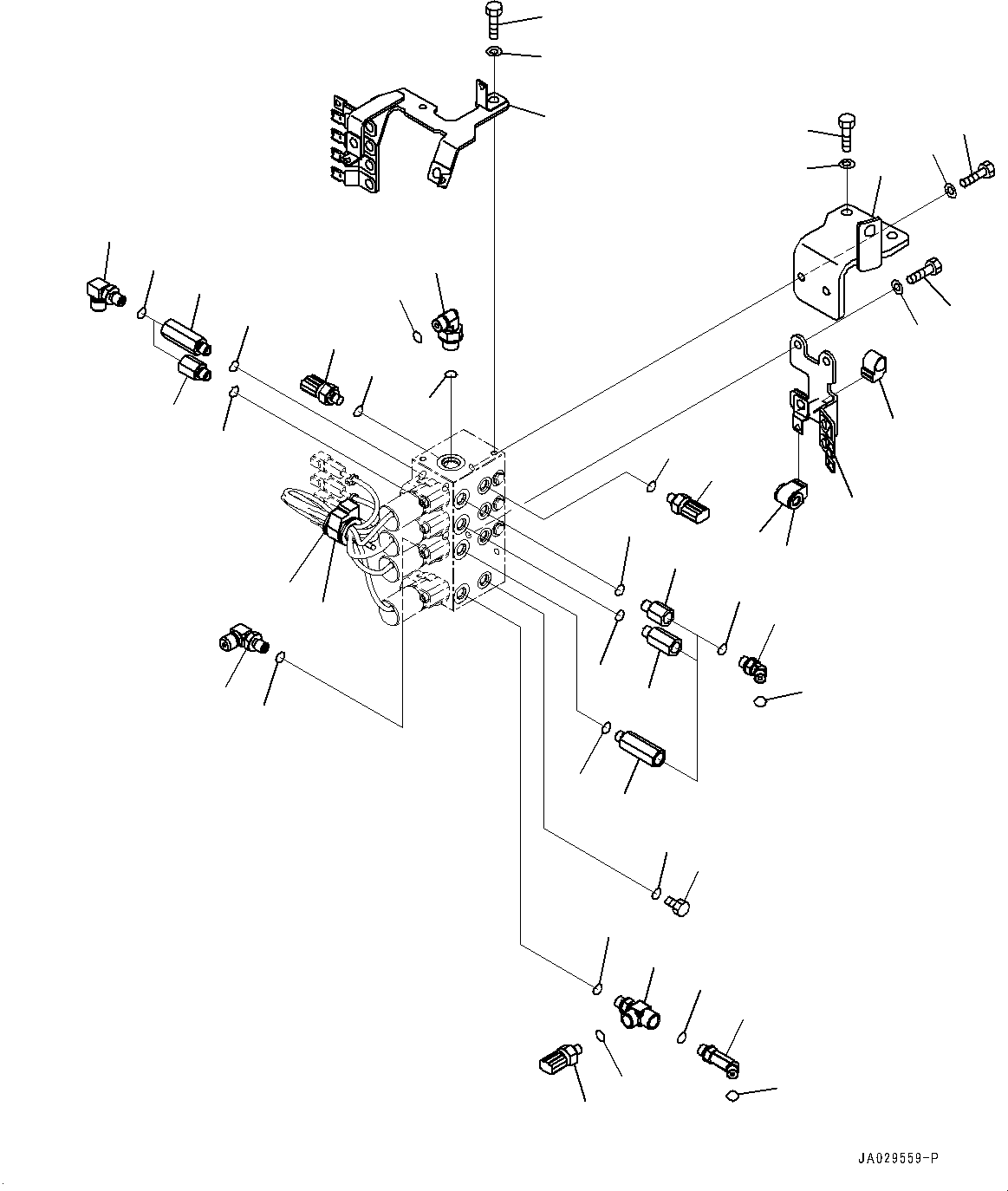 JA029559-P