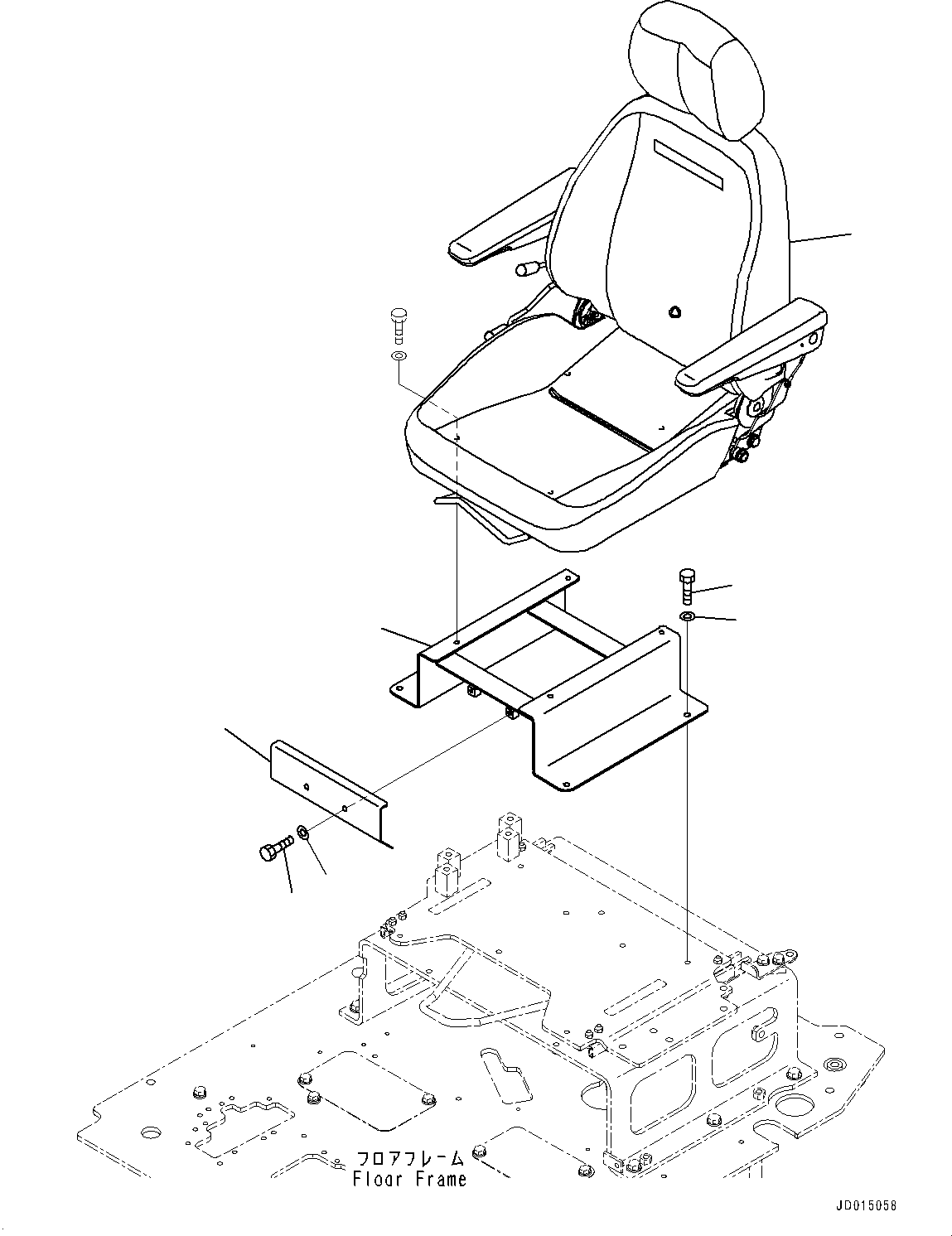 フロアフレーム
Floor Frame

JD015058