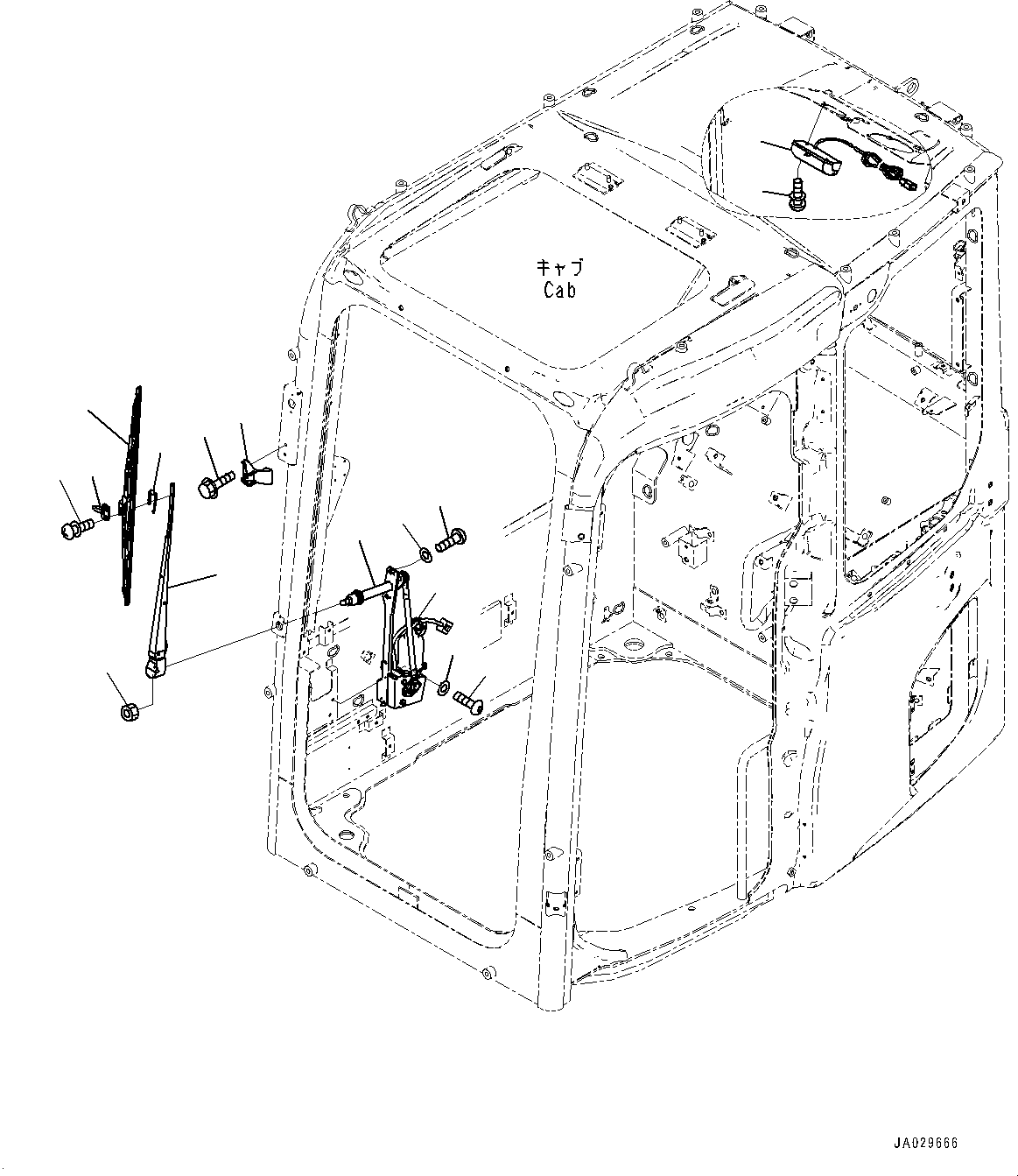 キャブ
Cab

JA029666