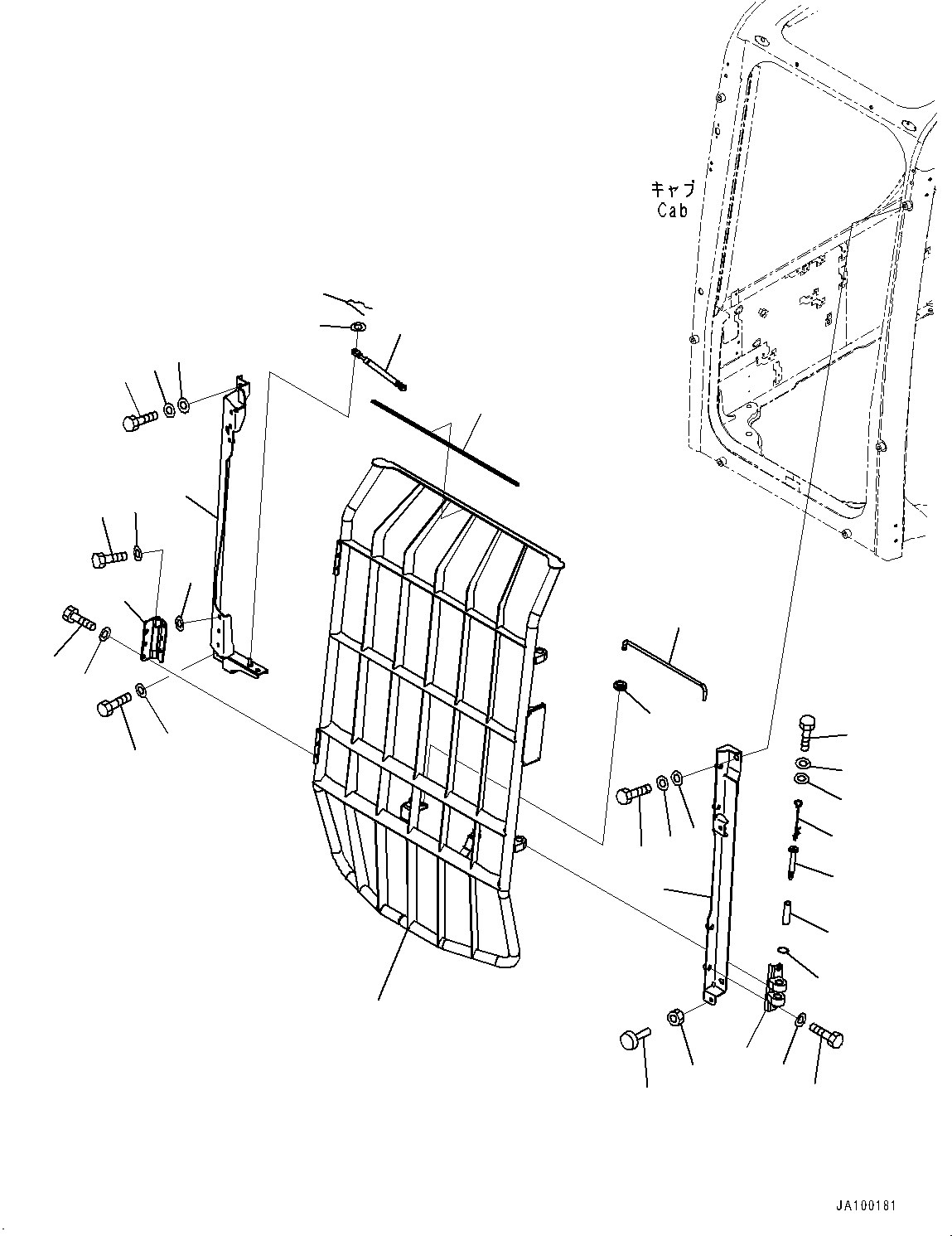 キャブ
Cab

JA100181