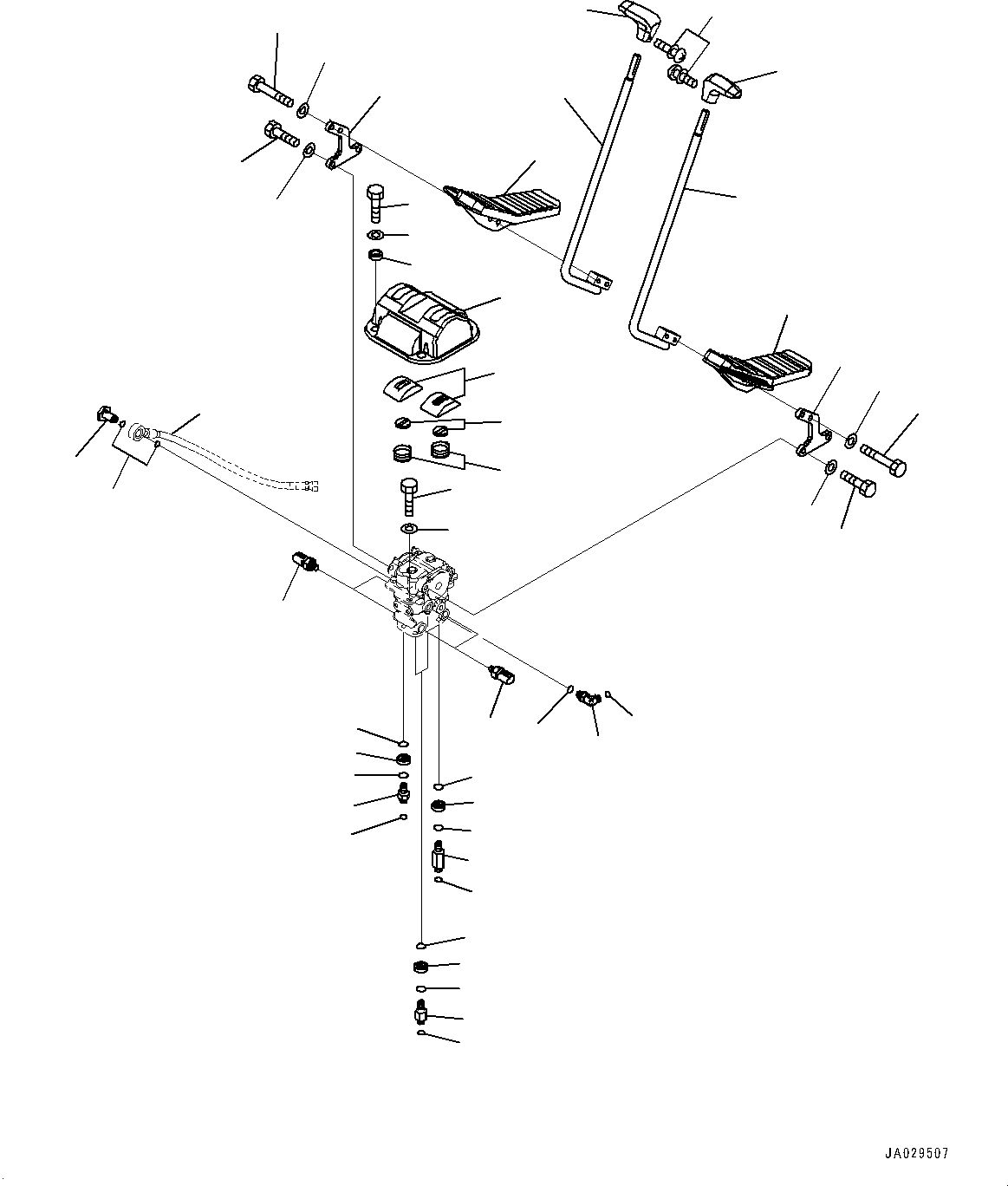 JA029507