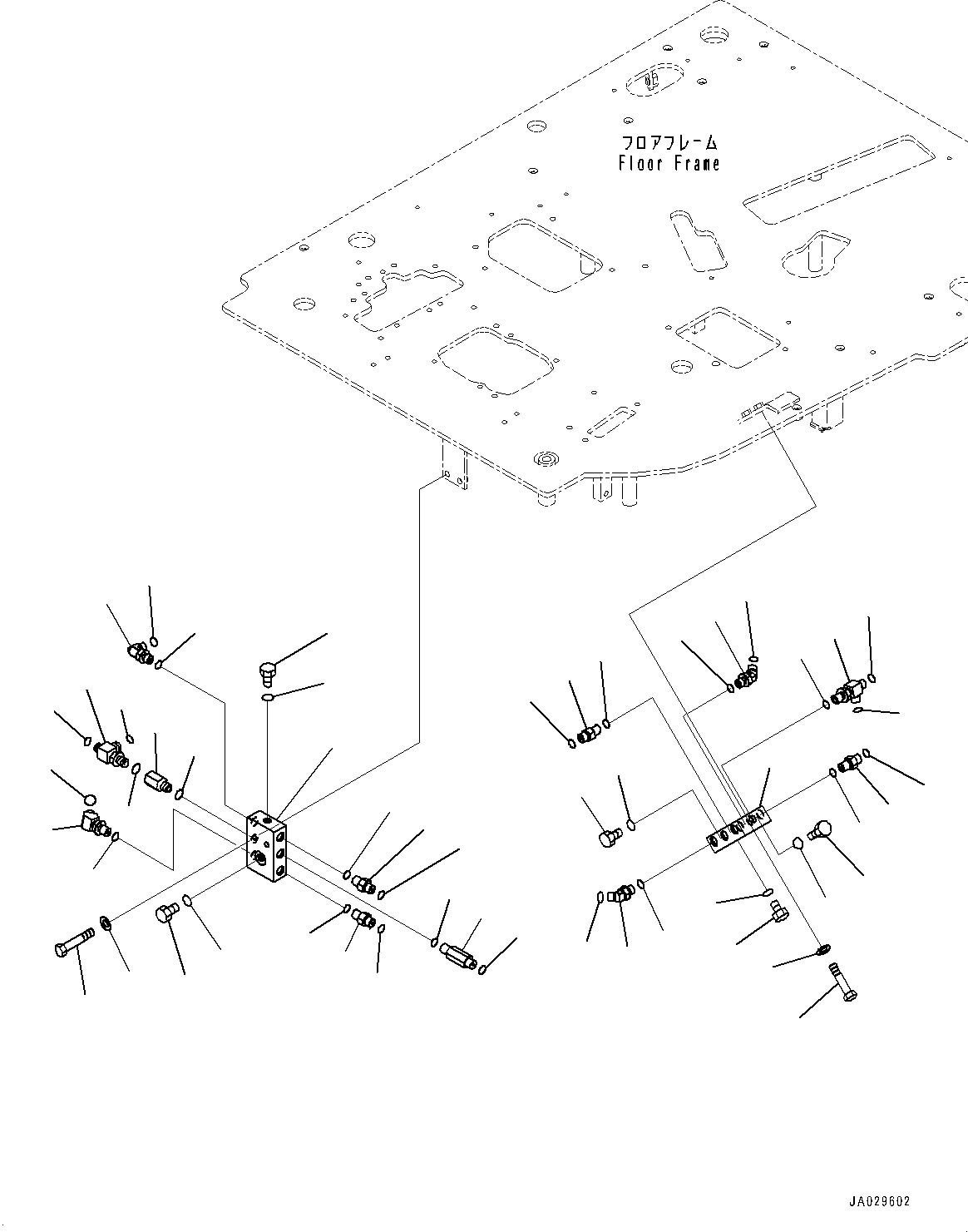 フロアフレーム
Floor Frame

JA029602