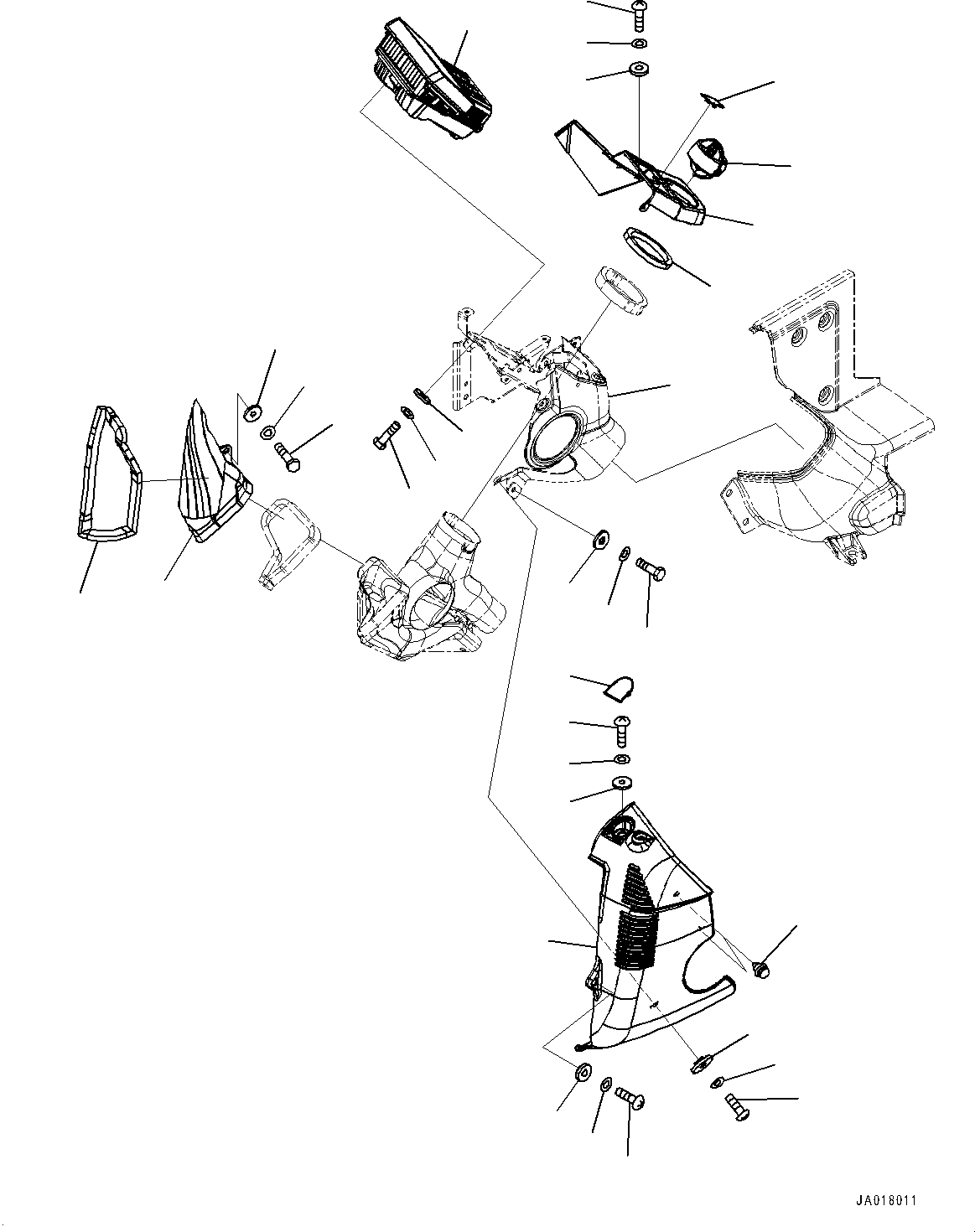 JA018011