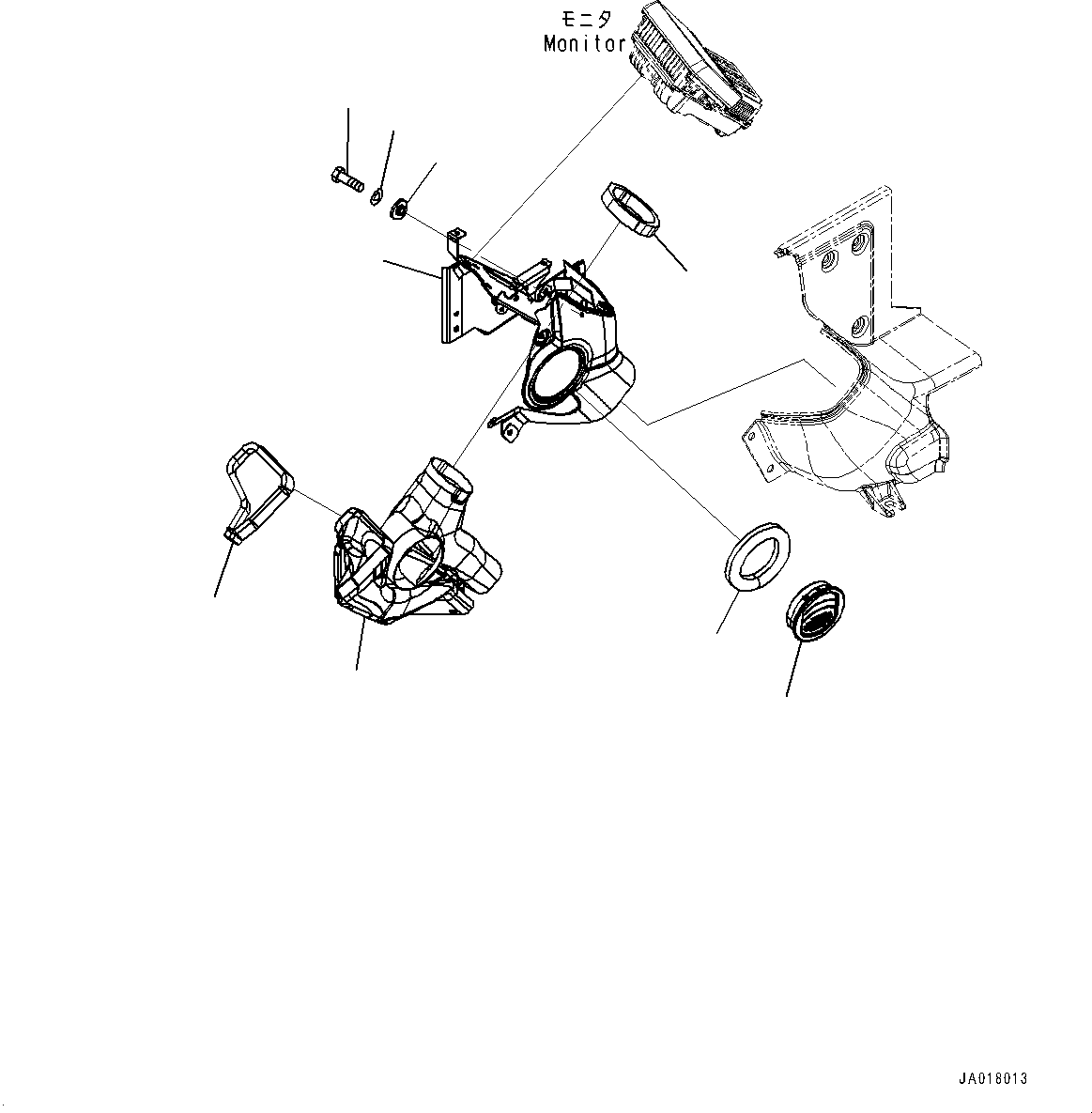 モニタ
Monitor

JA018013