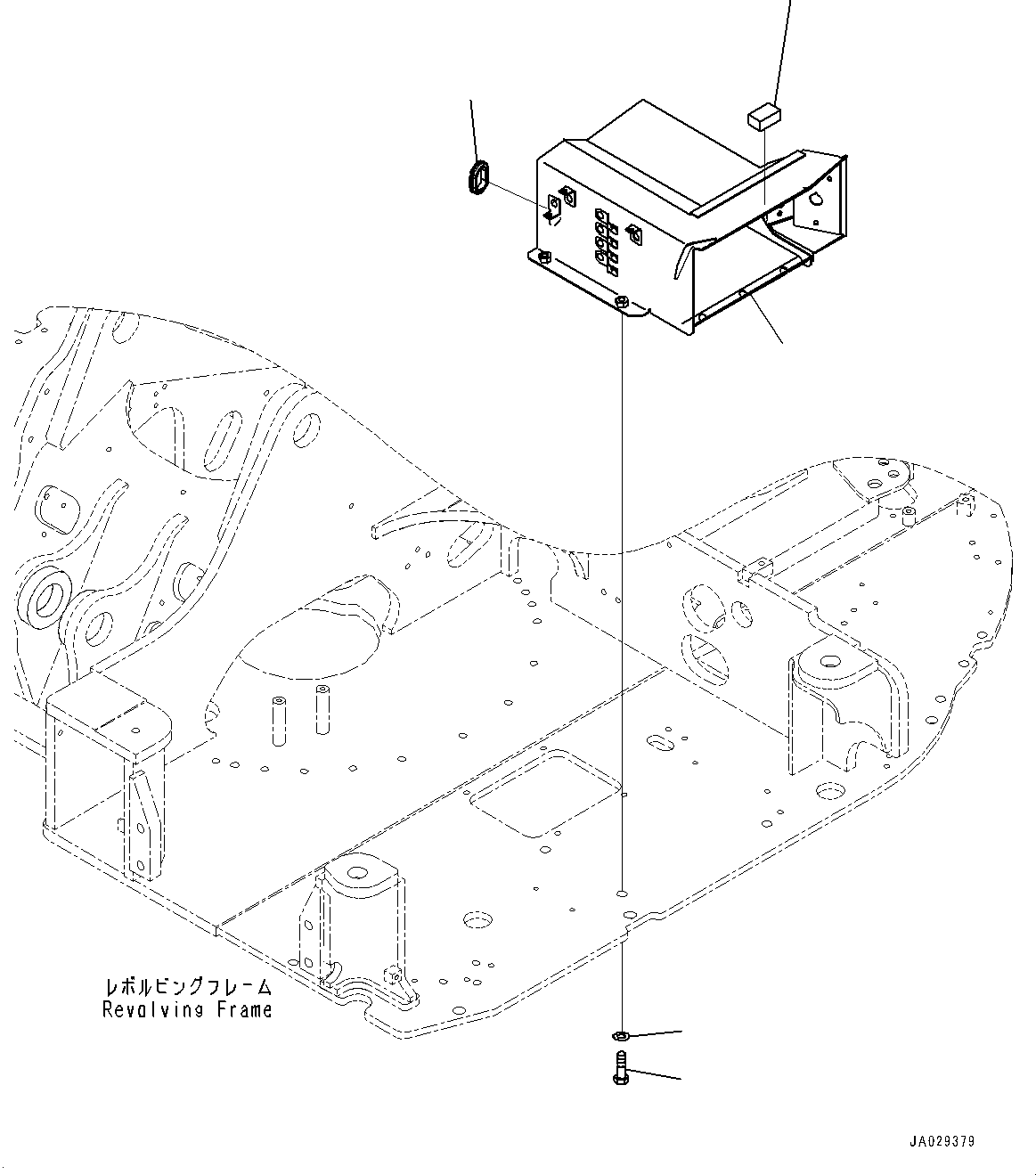 レボルビングフレーム
Revolving Frame

JA029379