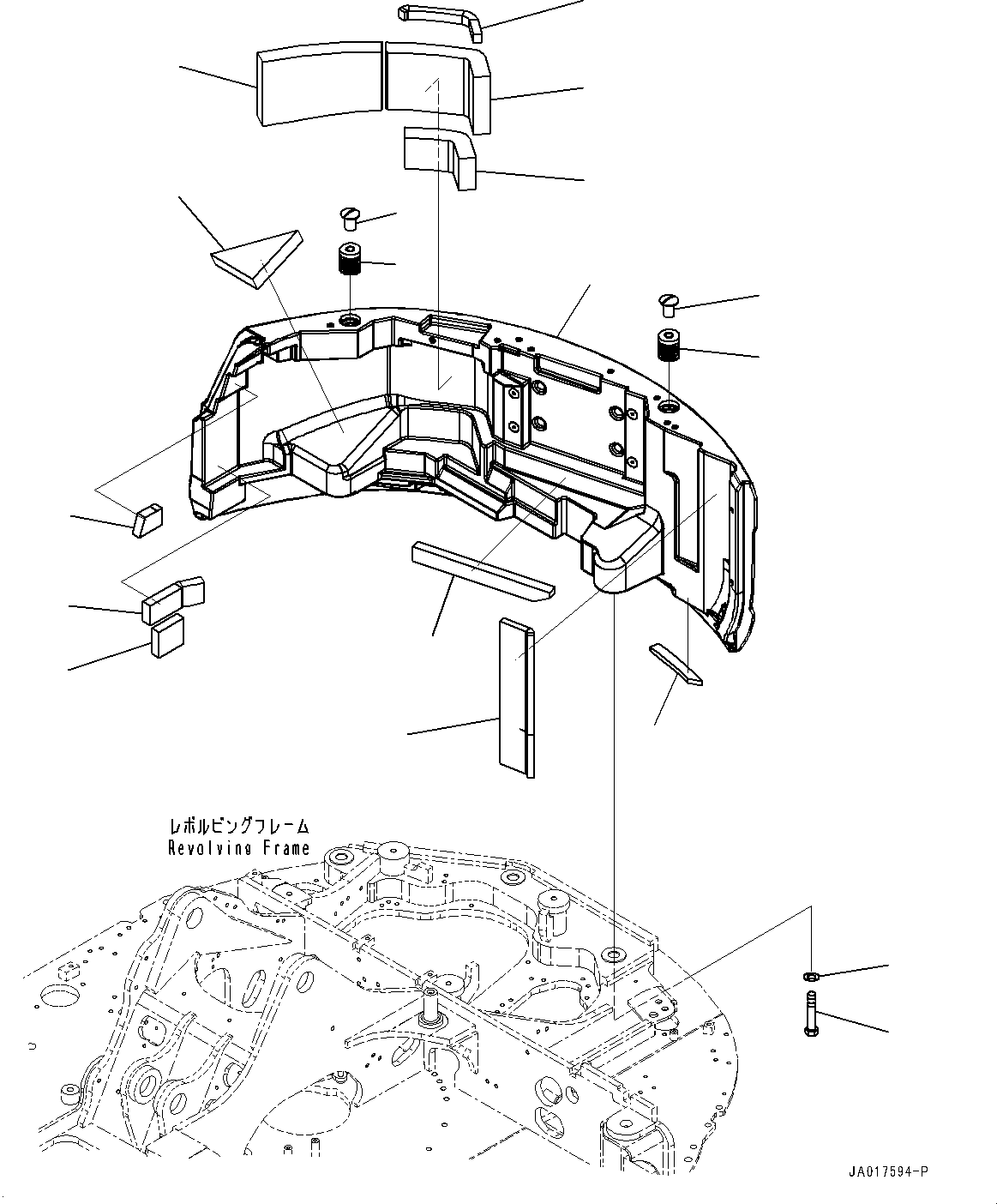 レボルビングフレーム
Revolving Frame

JA017594-P