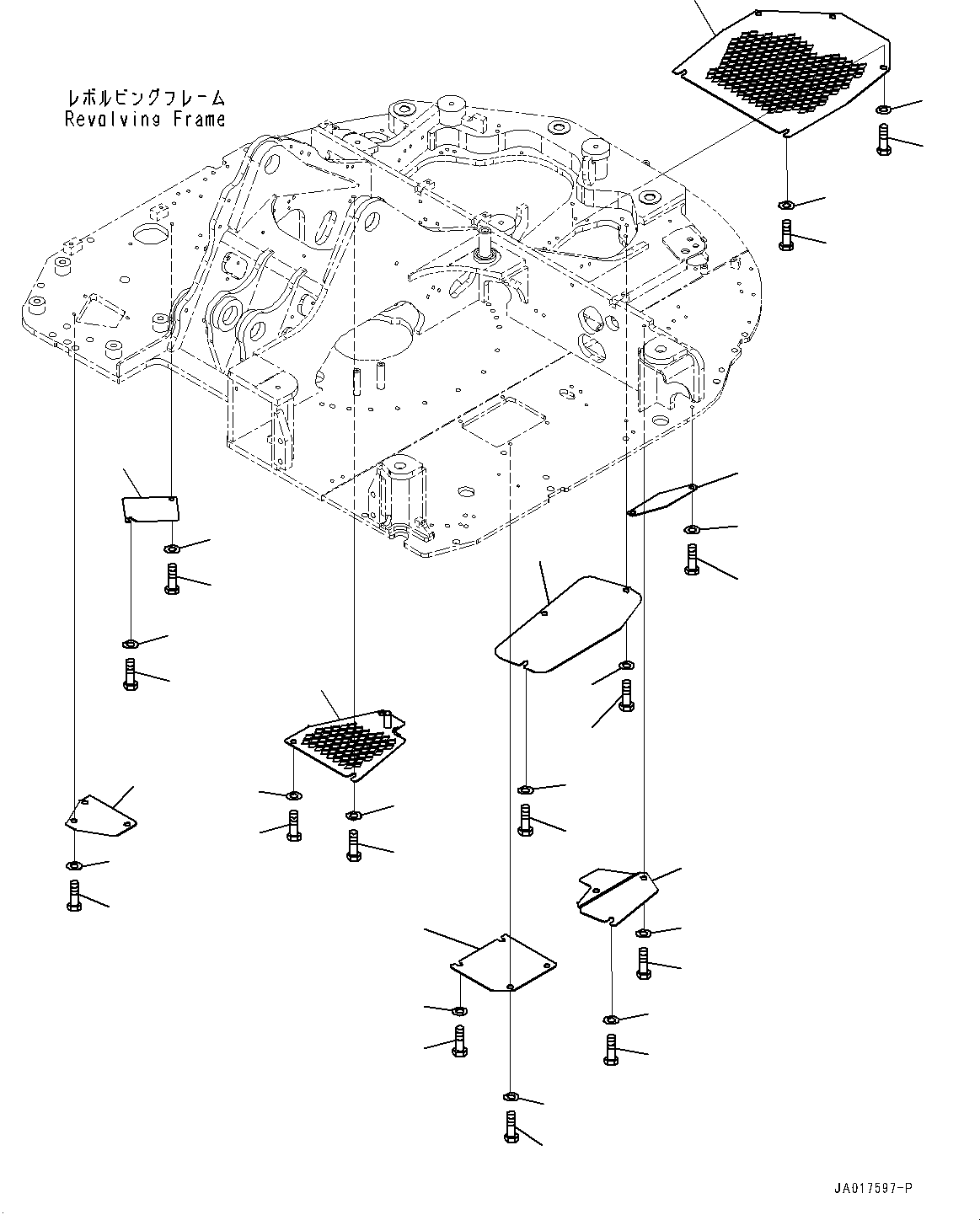 レボルビングフレーム
Revolving Frame

JA017597-P