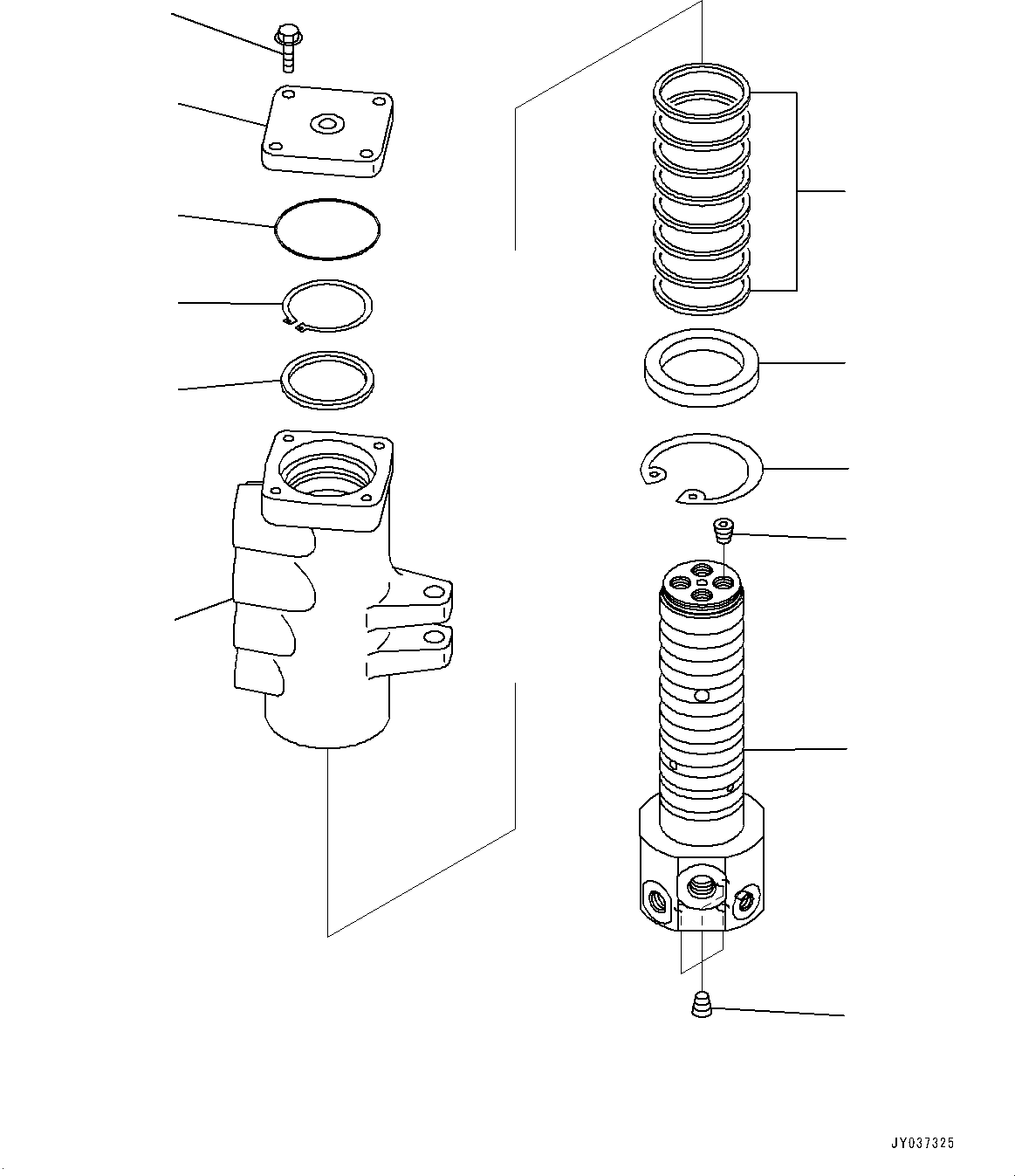 JY037325