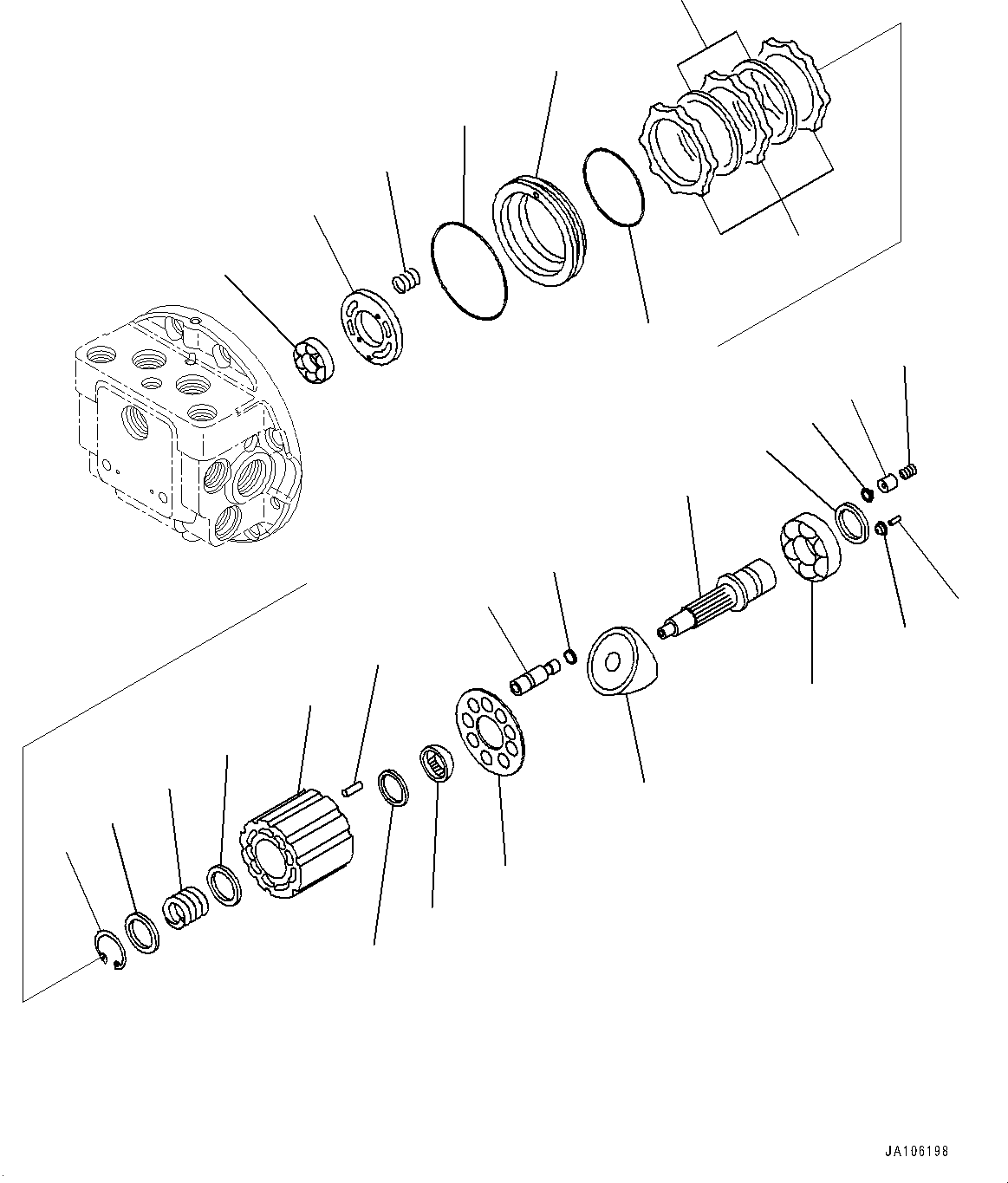 JA106198