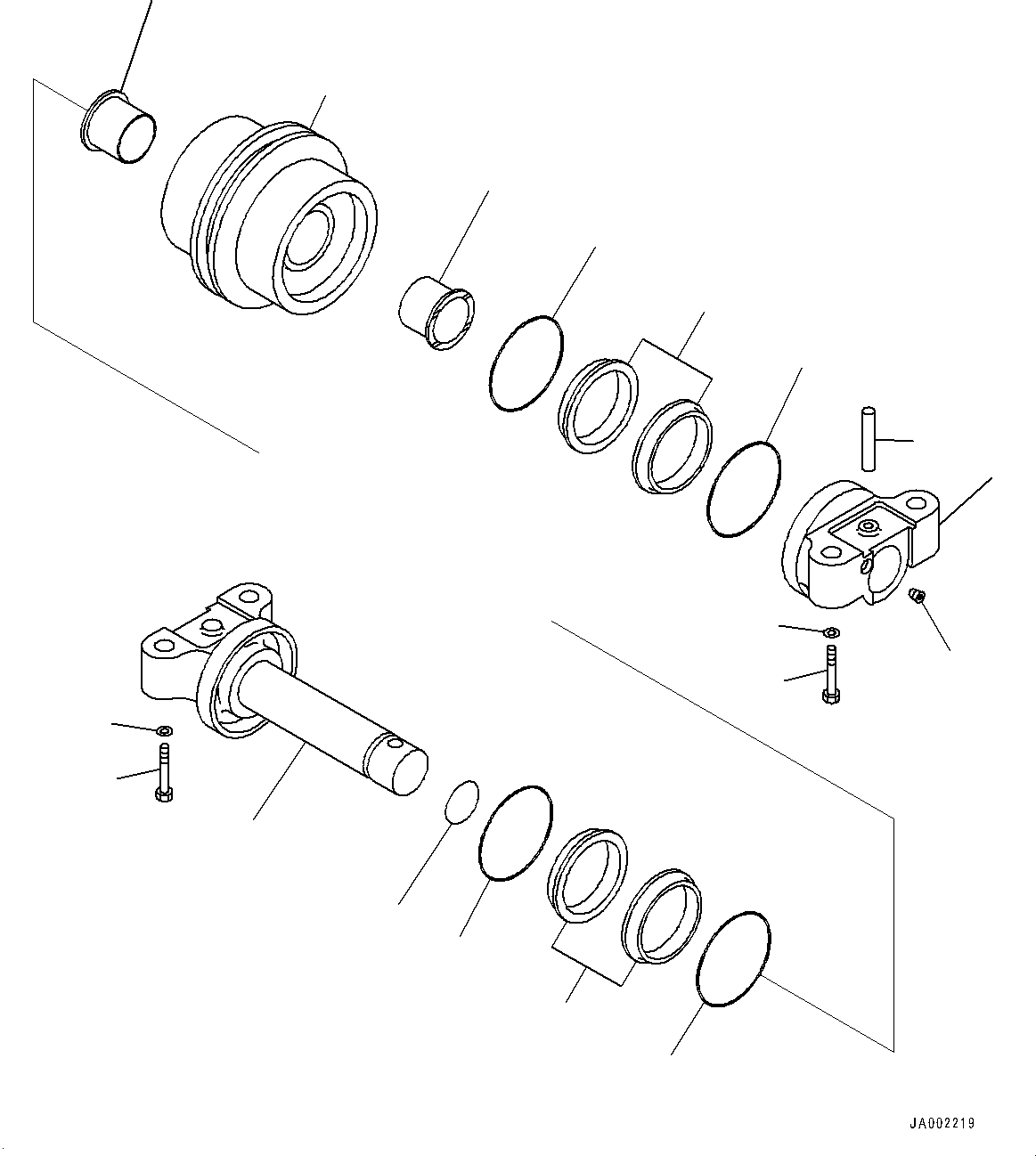 JA002219