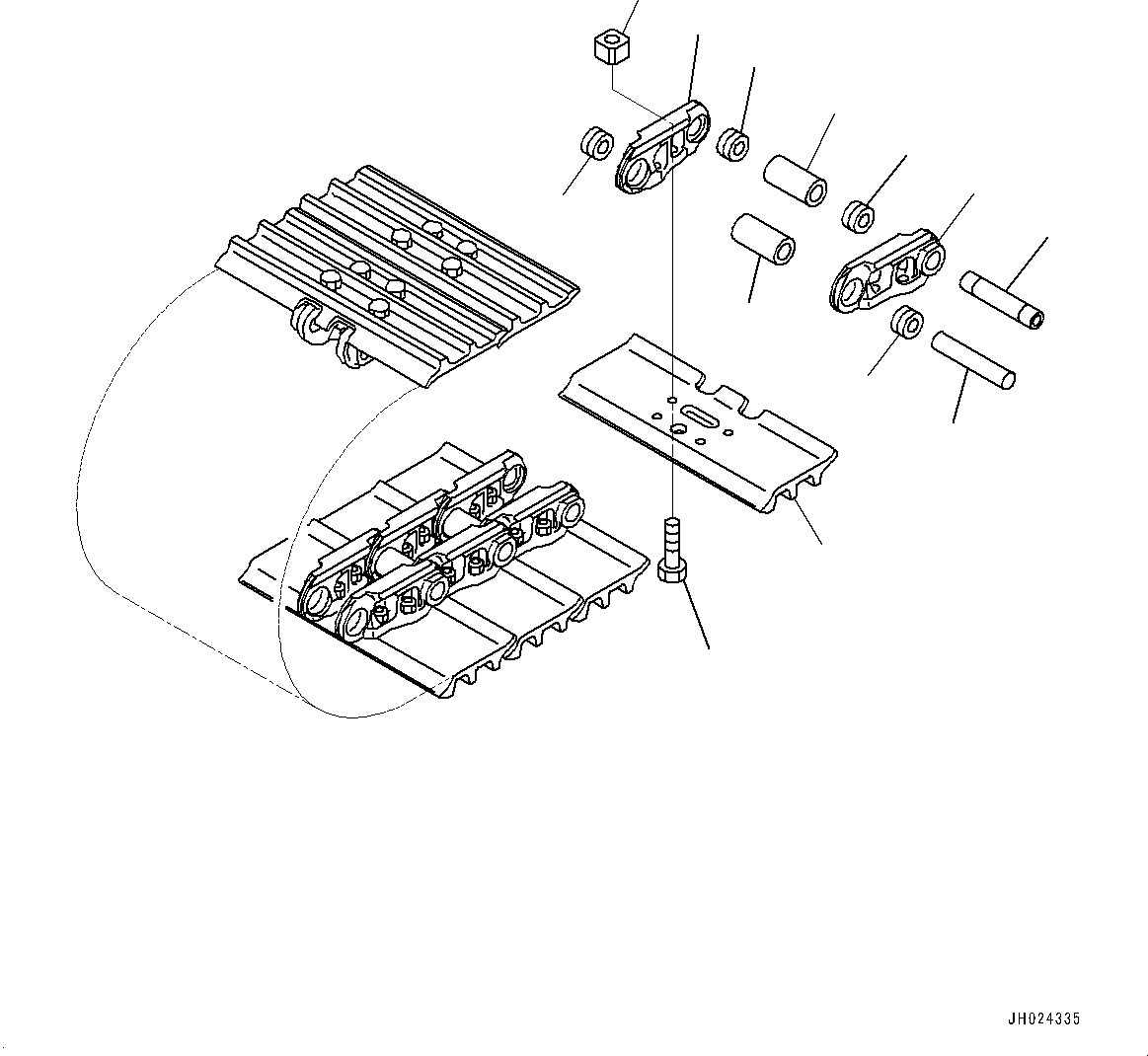 JH024335