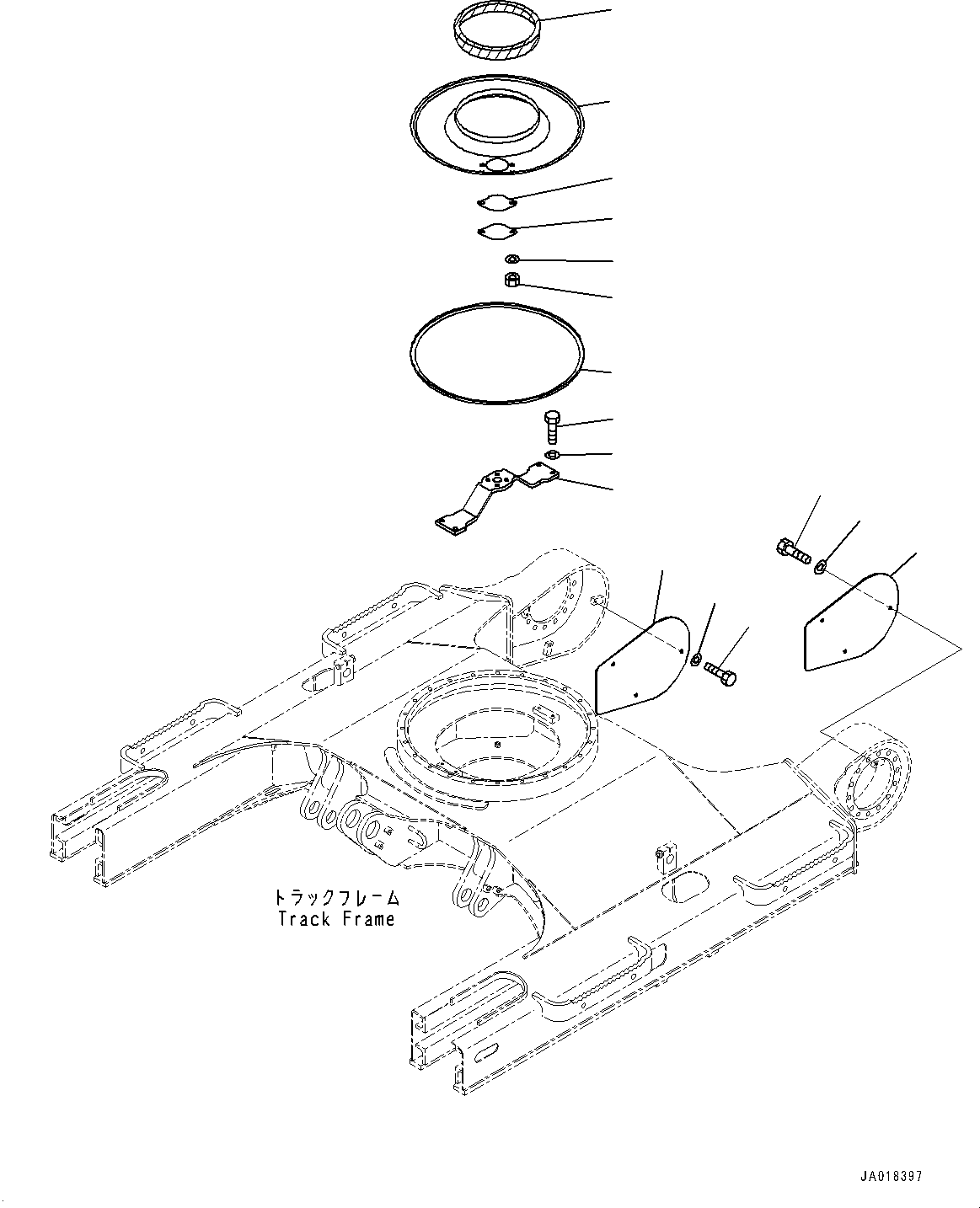 トラックフレーム
Track Frame

JA018397