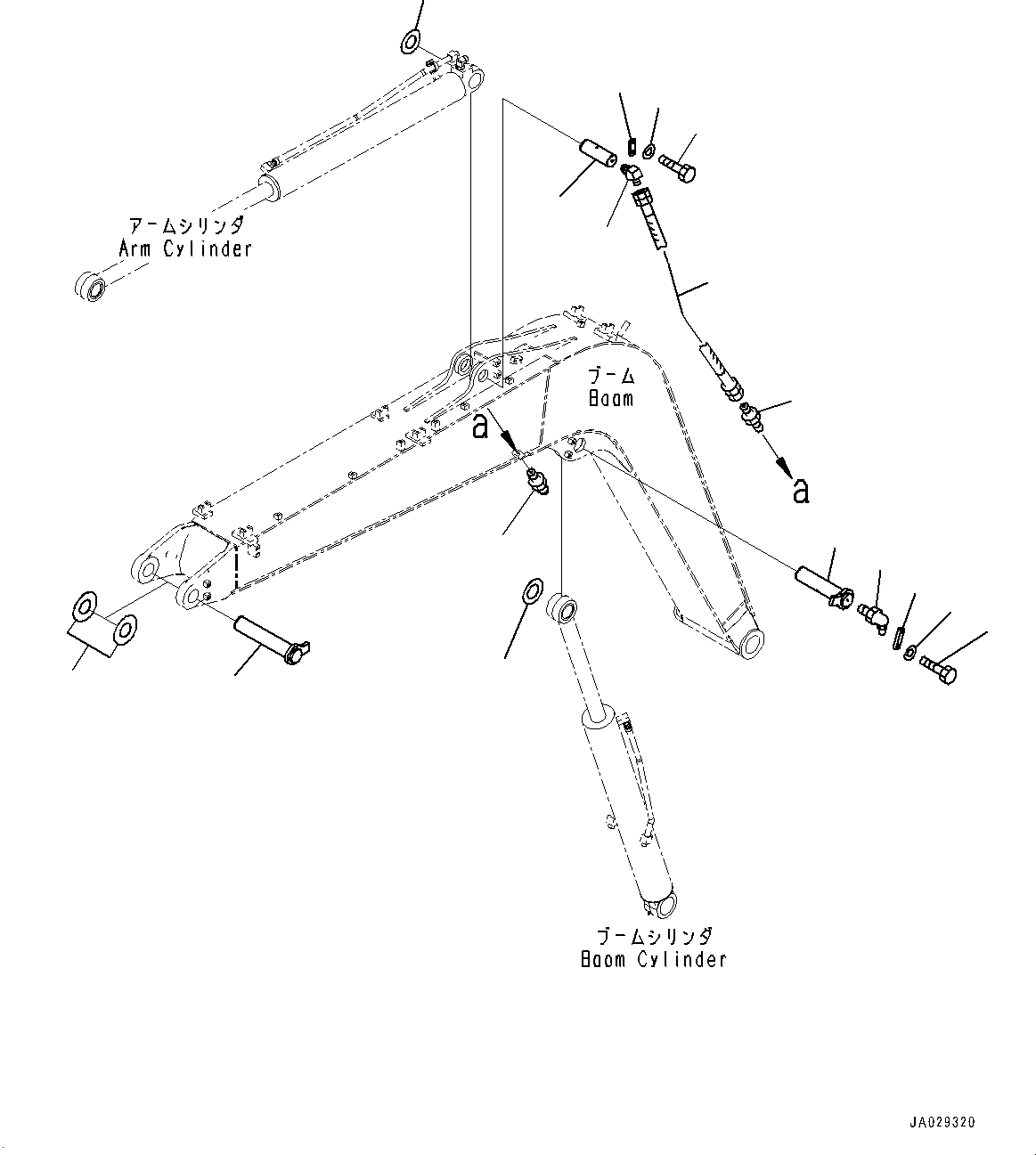 アームシリンダ
Arm Cylinder

ブーム
Boom

a

a

ブームシリンダ
Boom Cylinder

JA029320