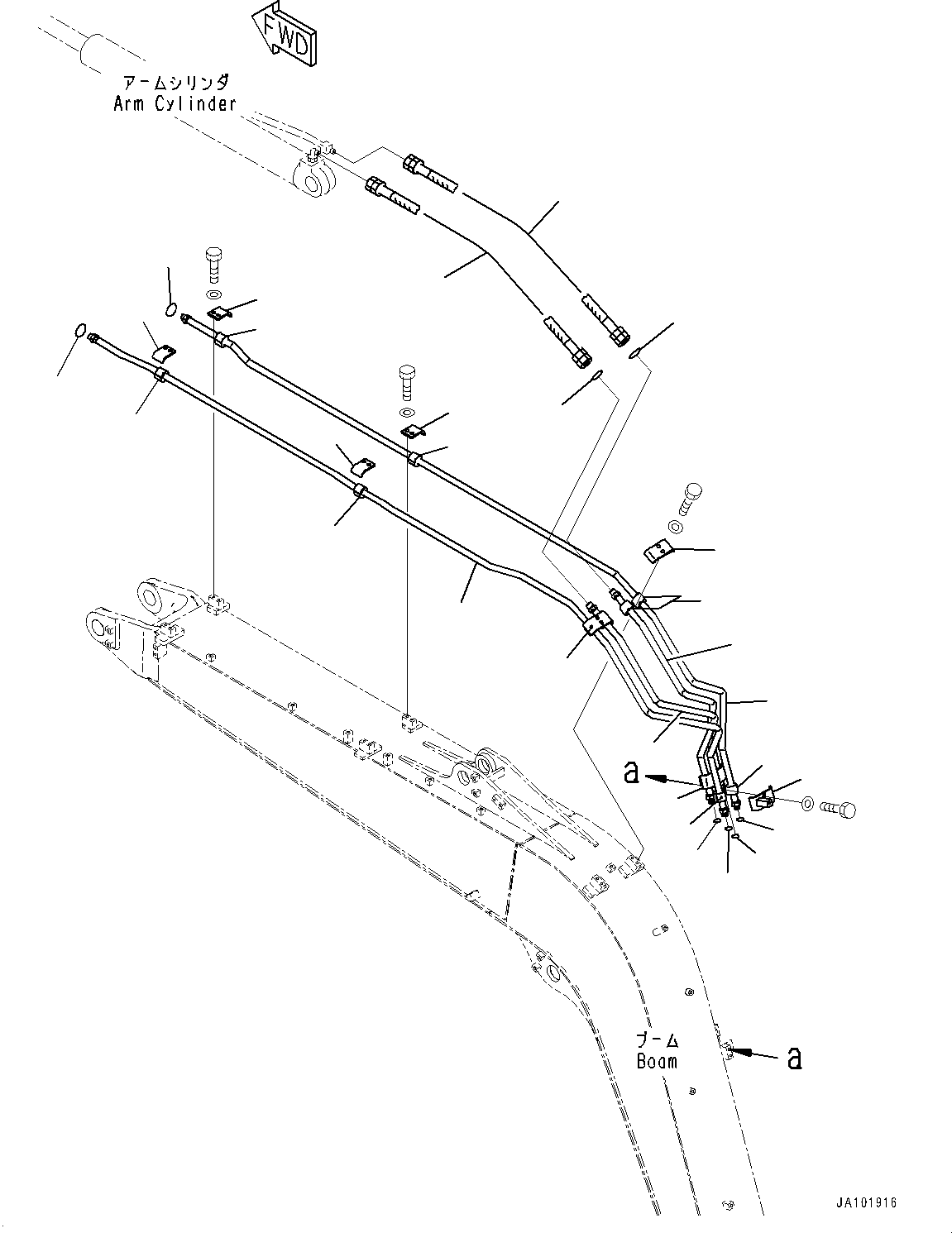 FWD

アームシリンダ
Arm Cylinder

a

ブーム
Boom

a

JA101916