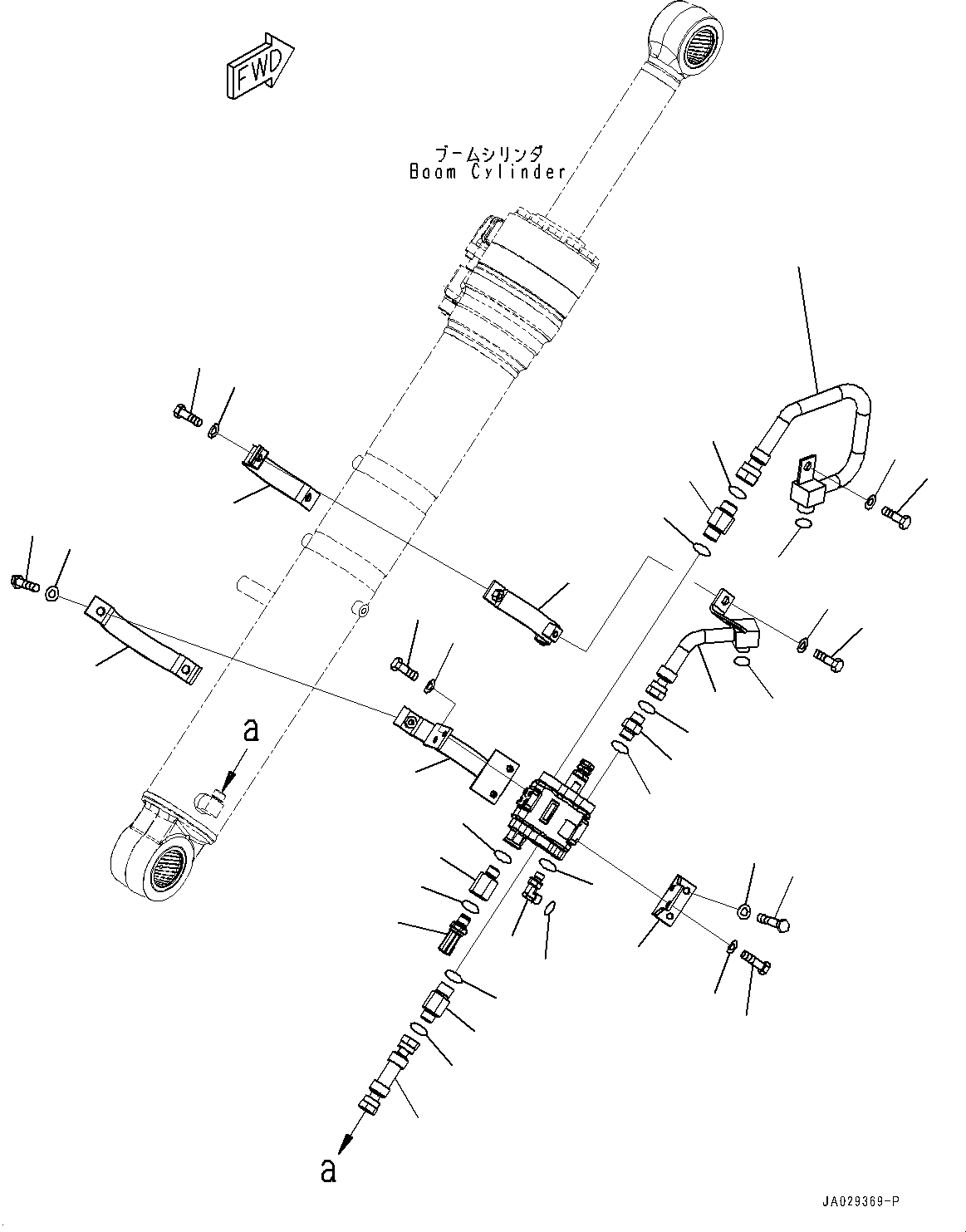 FWD

ブームシリンダ
Boom Cylinder

a

a

JA029369-P