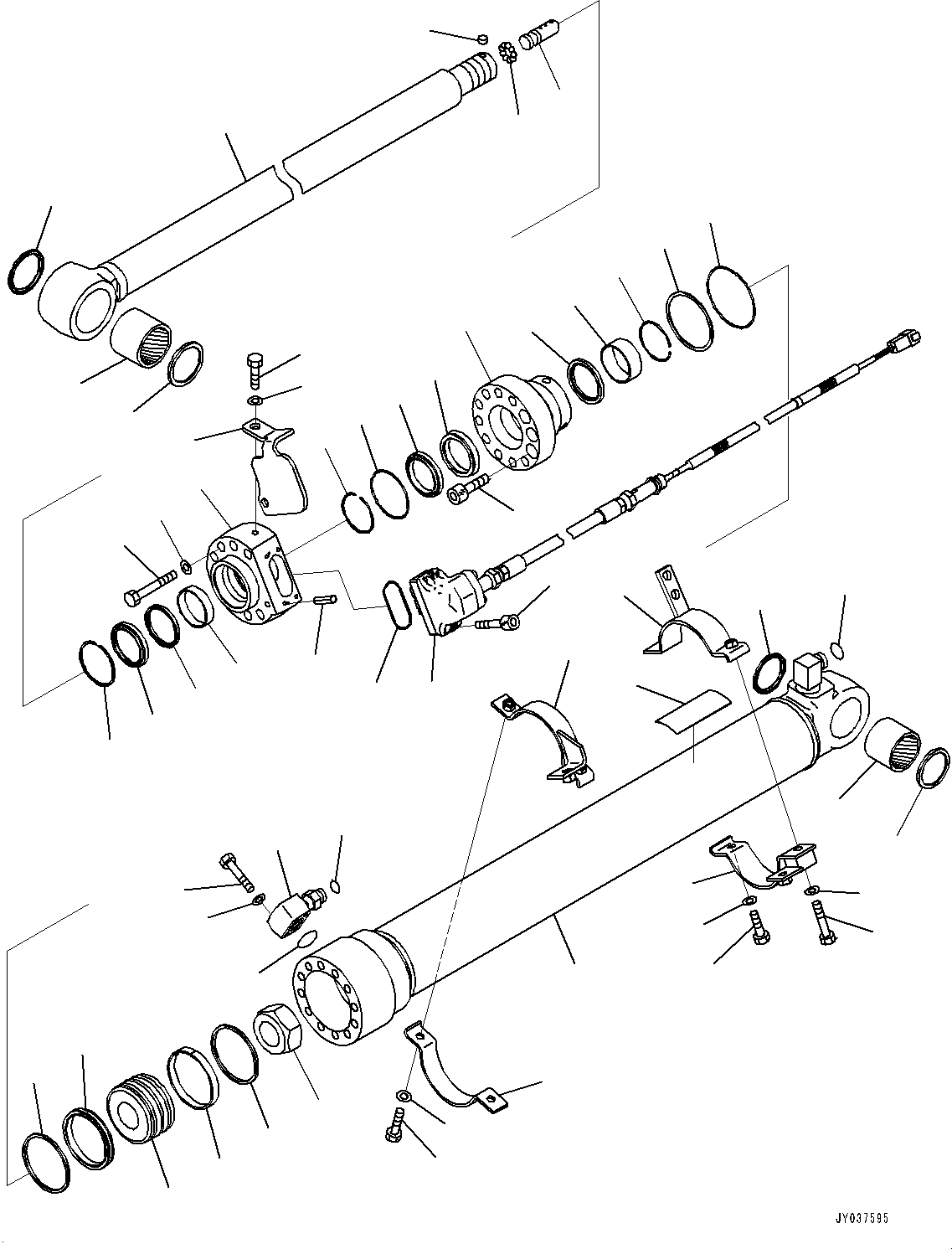 JY037595