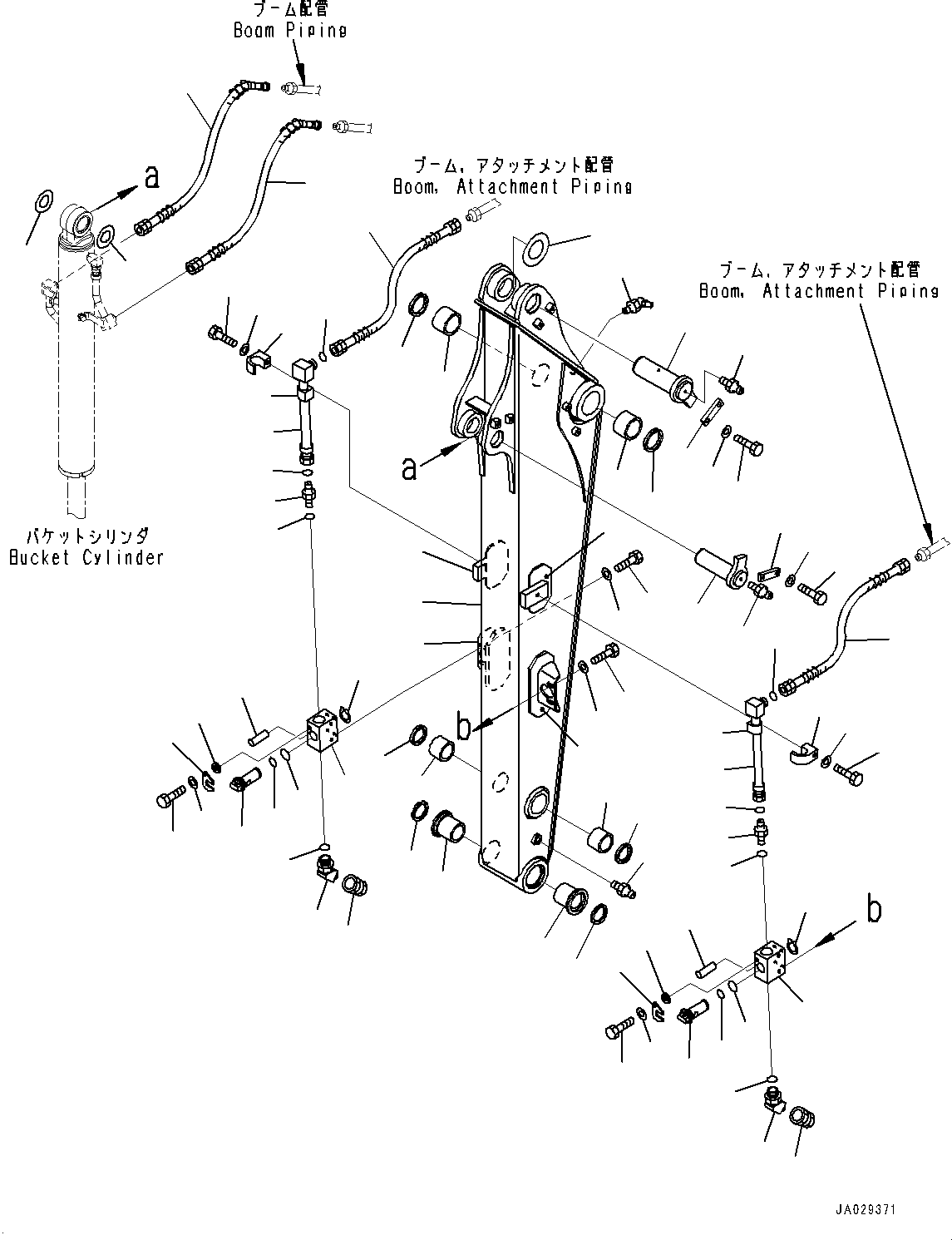 ブーム配管
Boom Piping

a

ブーム, アタッチメント配管
Boom, Attachment Piping

ブーム, アタッチメント配管
Boom, Attachment Piping

a

バケットシリンダ
Bucket Cylinder

b

b

JA029371