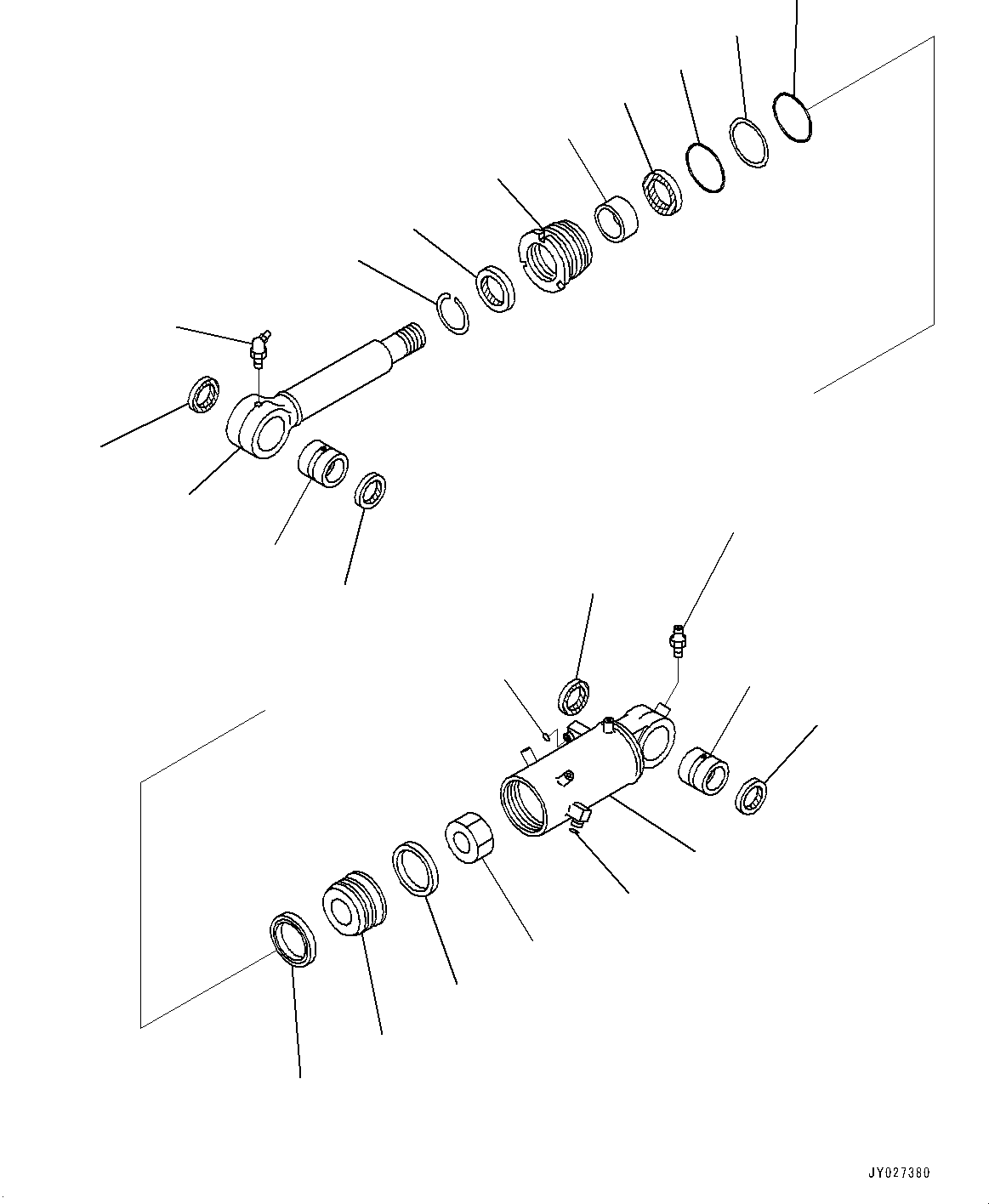 JY027380