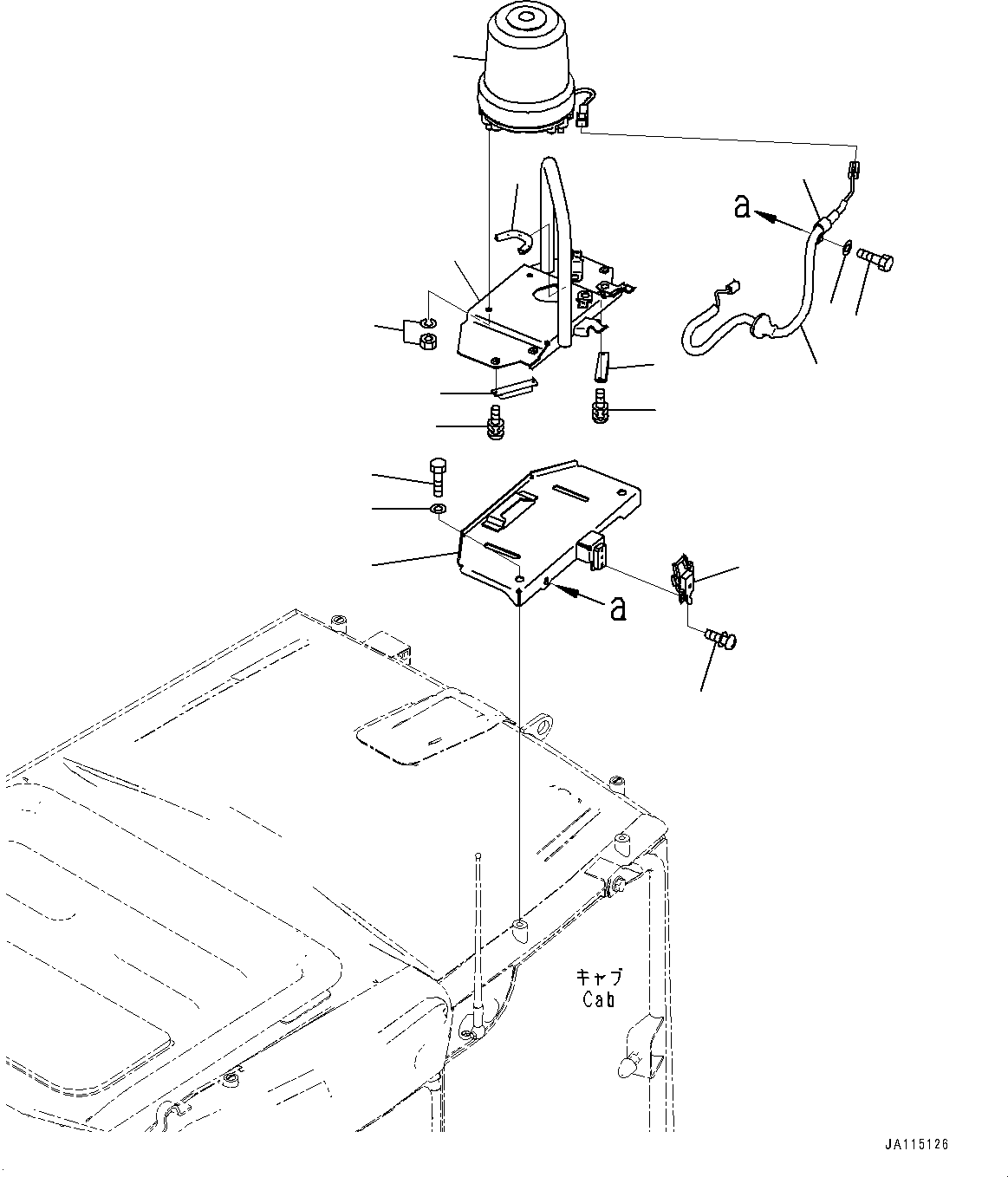 a
a
キャブ
Cab
JA115126