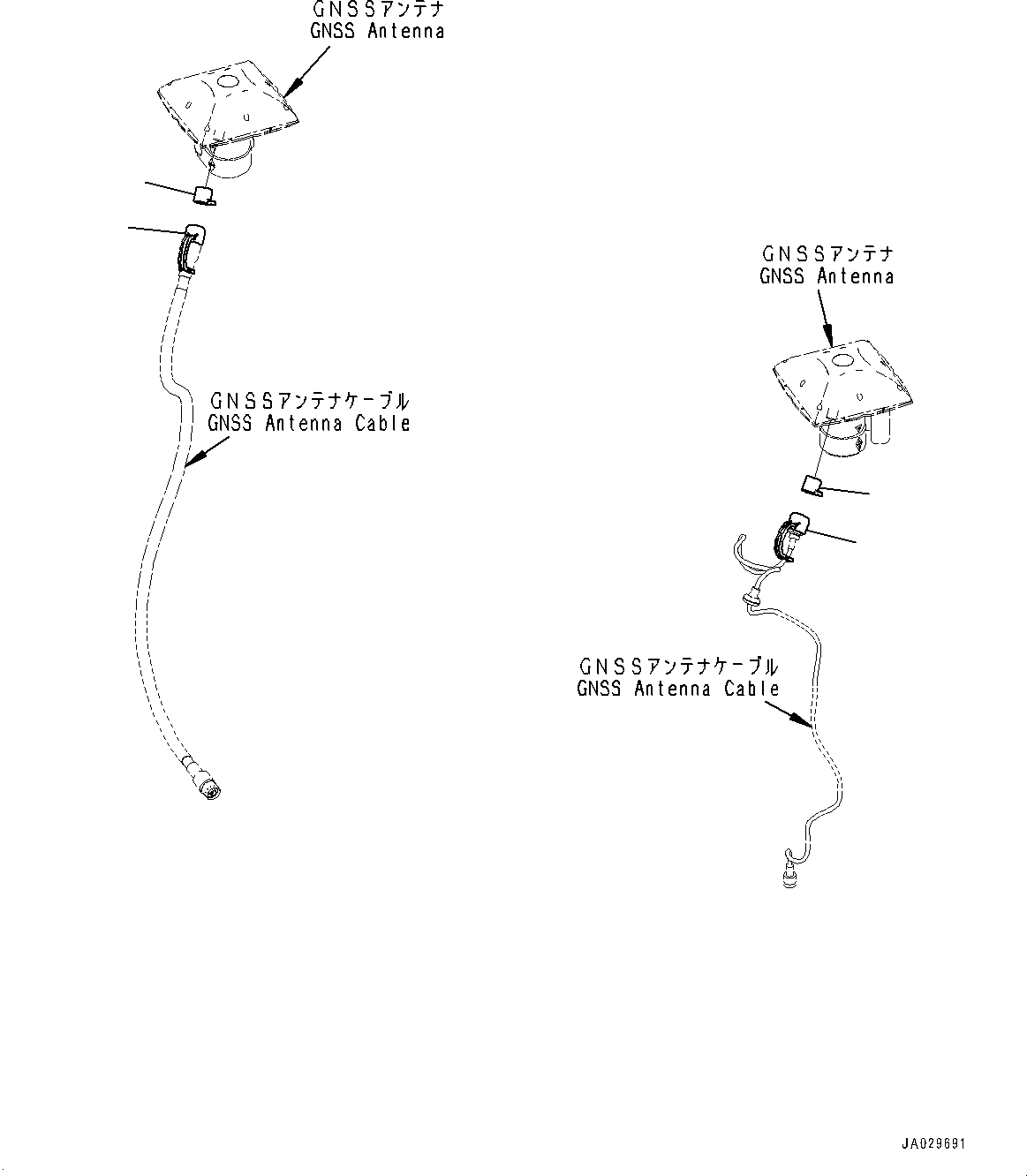 GNSSアンテナ
GNSS Antenna

GNSSアンテナケーブル
GNSS Antenna Cable

GNSSアンテナ
GNSS Antenna

GNSSアンテナケーブル
GNSS Antenna Cable

JA029691