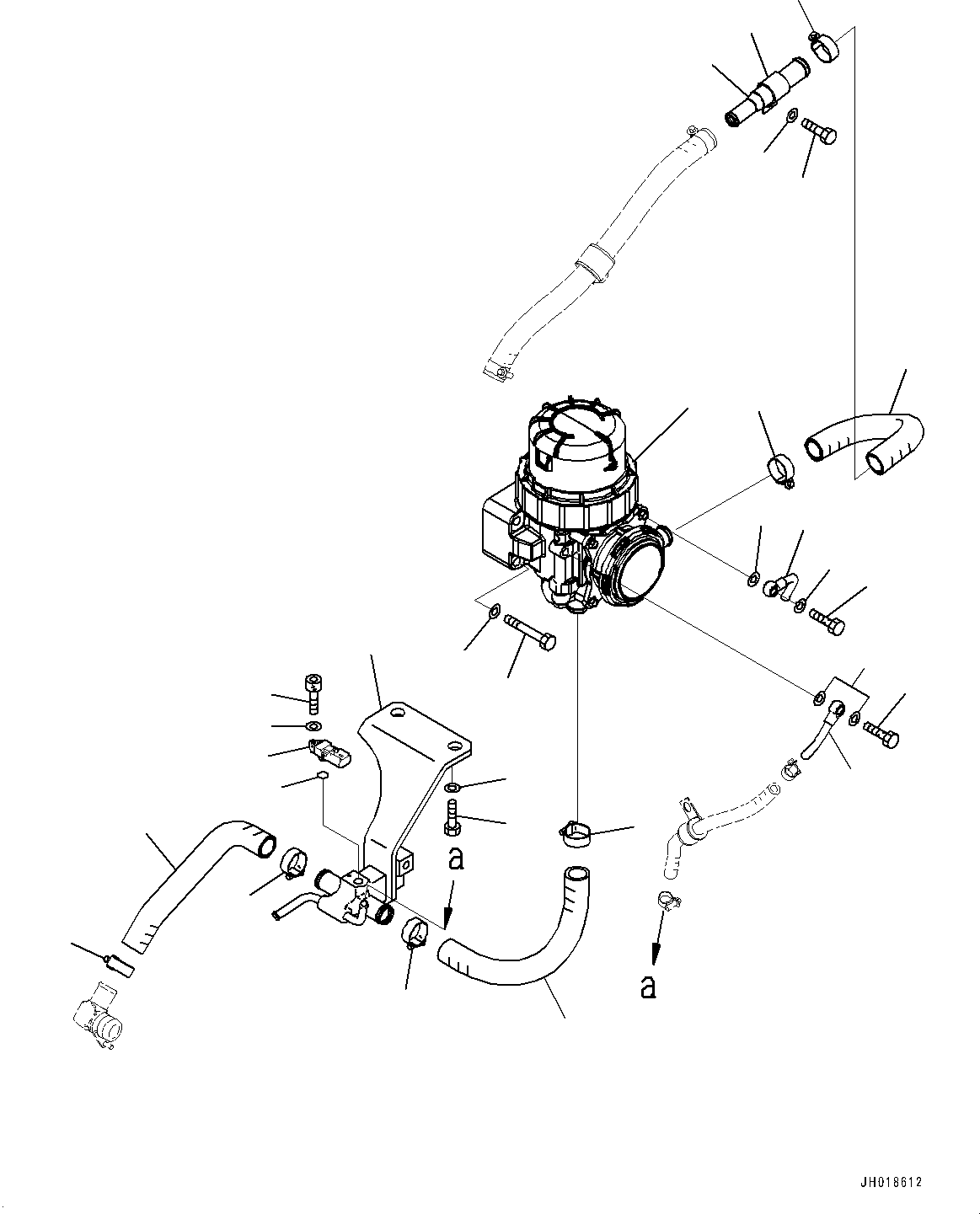 a

a

JH018612