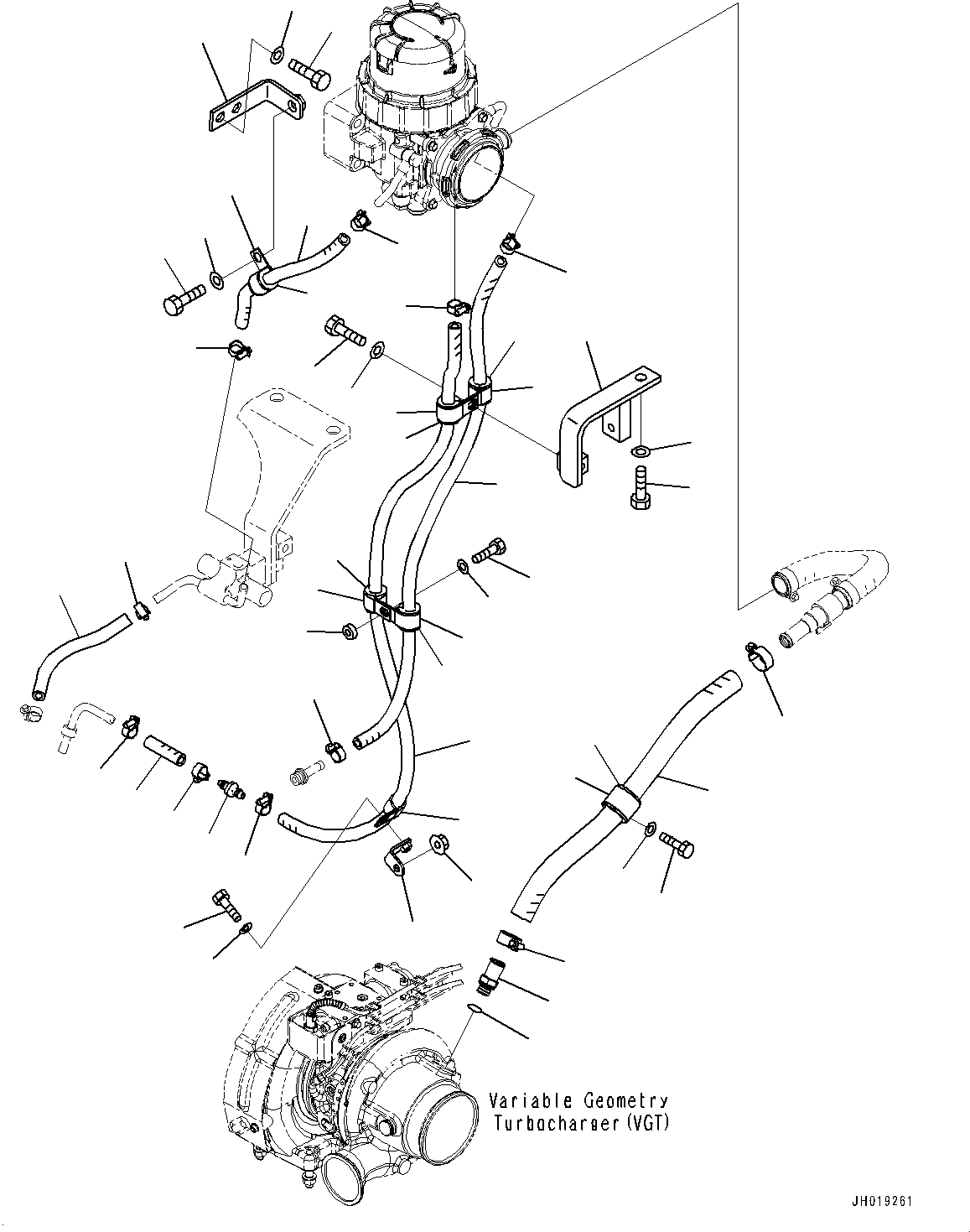 Variable Geometry Turbocharger (VGT)

JH019261