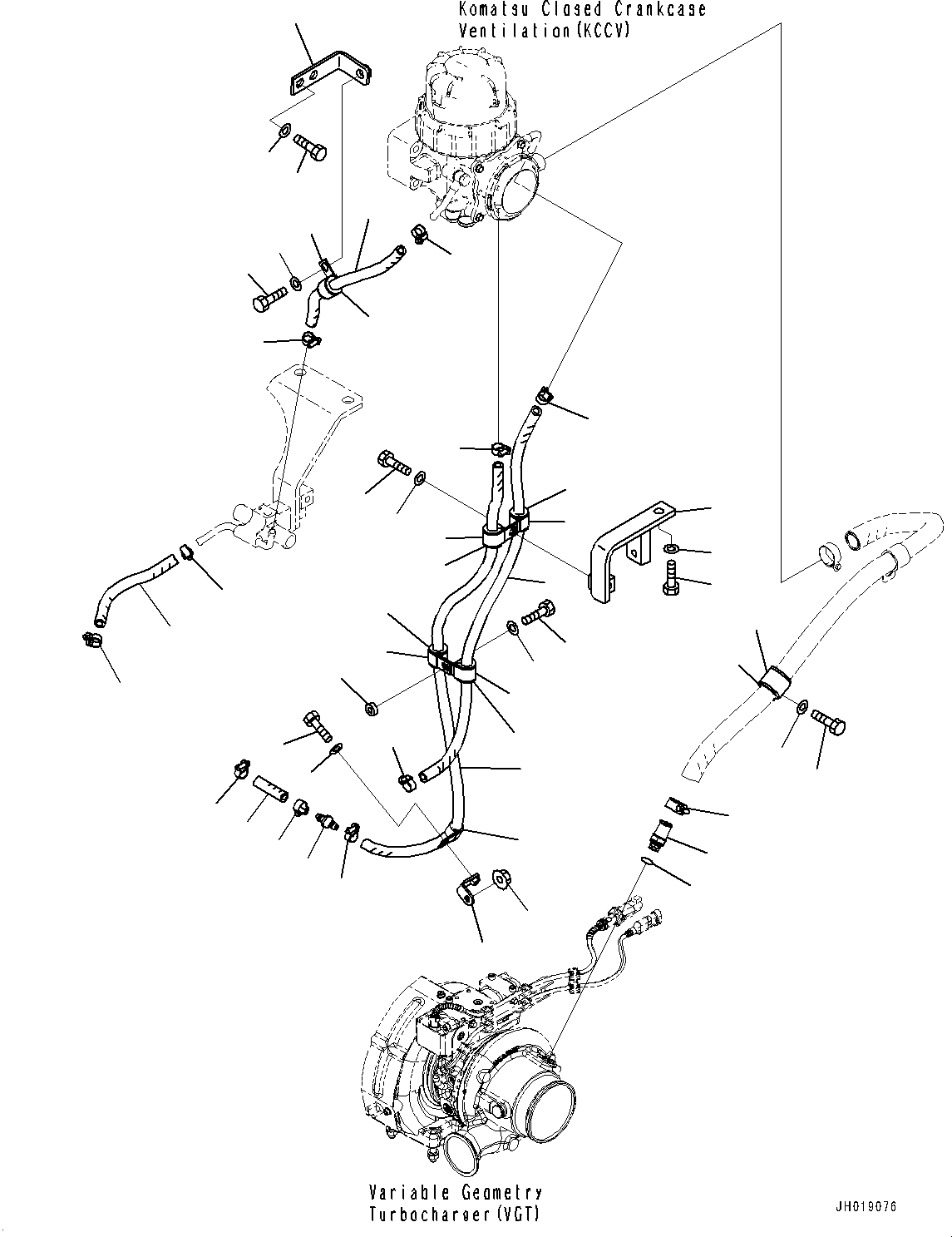 Komatsu Closed Crankcase Ventilation(KCCV)

Variable Geometry Turbocharger(VGT)

JH019076